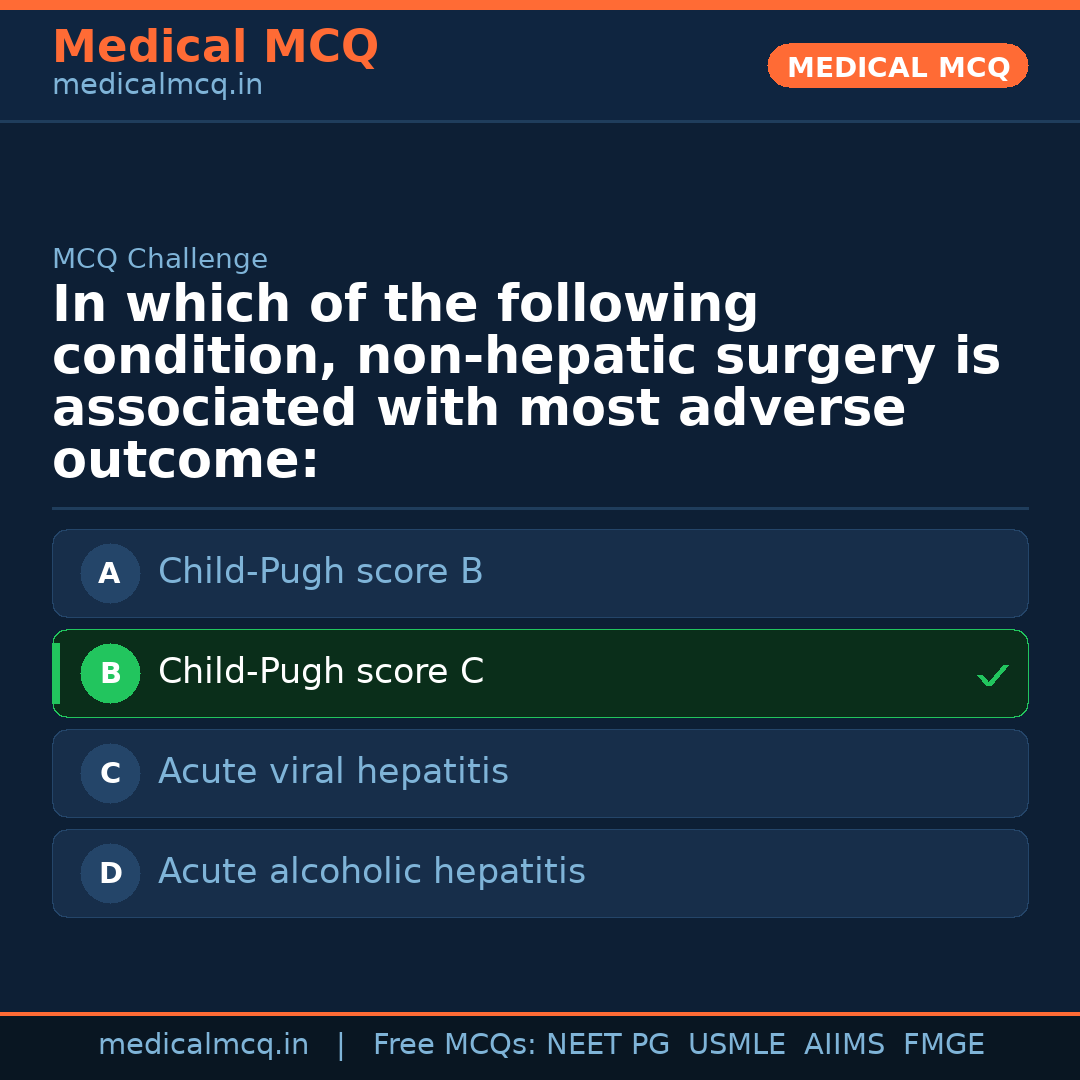 Medical MCQ
medicalmcq.in

MEDICAL MCQ

MCQ Challenge

In which of the following condition, non-hepatic surgery is associated with most adverse outcome:

A Child-Pugh score B

B Child-Pugh score C ✓

C Acute viral hepatitis

D Acute alcoholic hepatitis

medicalmcq.in | Free MCQs: NEET PG USMLE AIIMS FMGE