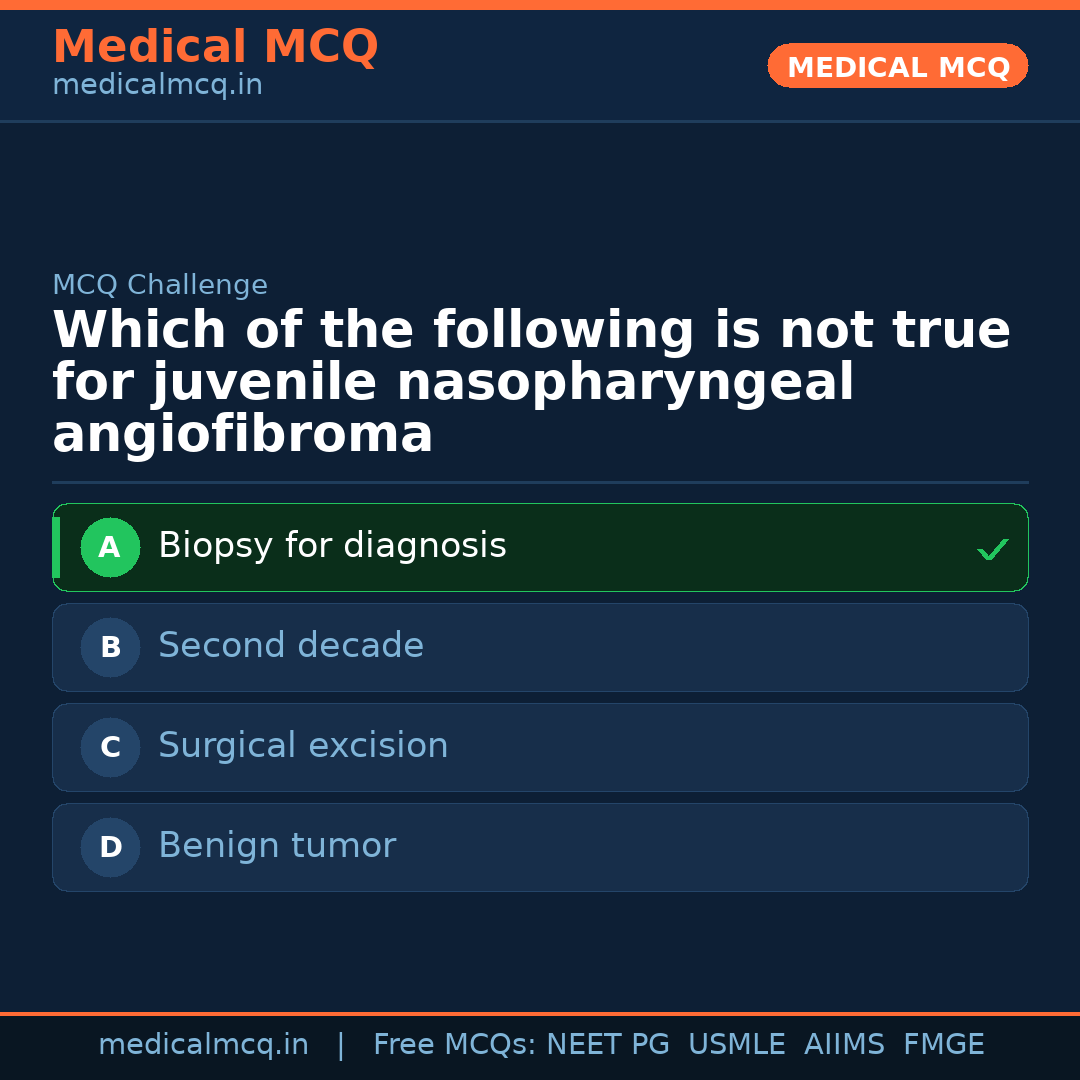 Medical MCQ
medicalmcq.in

MEDICAL MCQ

MCQ Challenge

Which of the following is not true for juvenile nasopharyngeal angiofibroma

A Biopsy for diagnosis ✓

B Second decade

C Surgical excision

D Benign tumor

medicalmcq.in | Free MCQs: NEET PG USMLE AIIMS FMGE