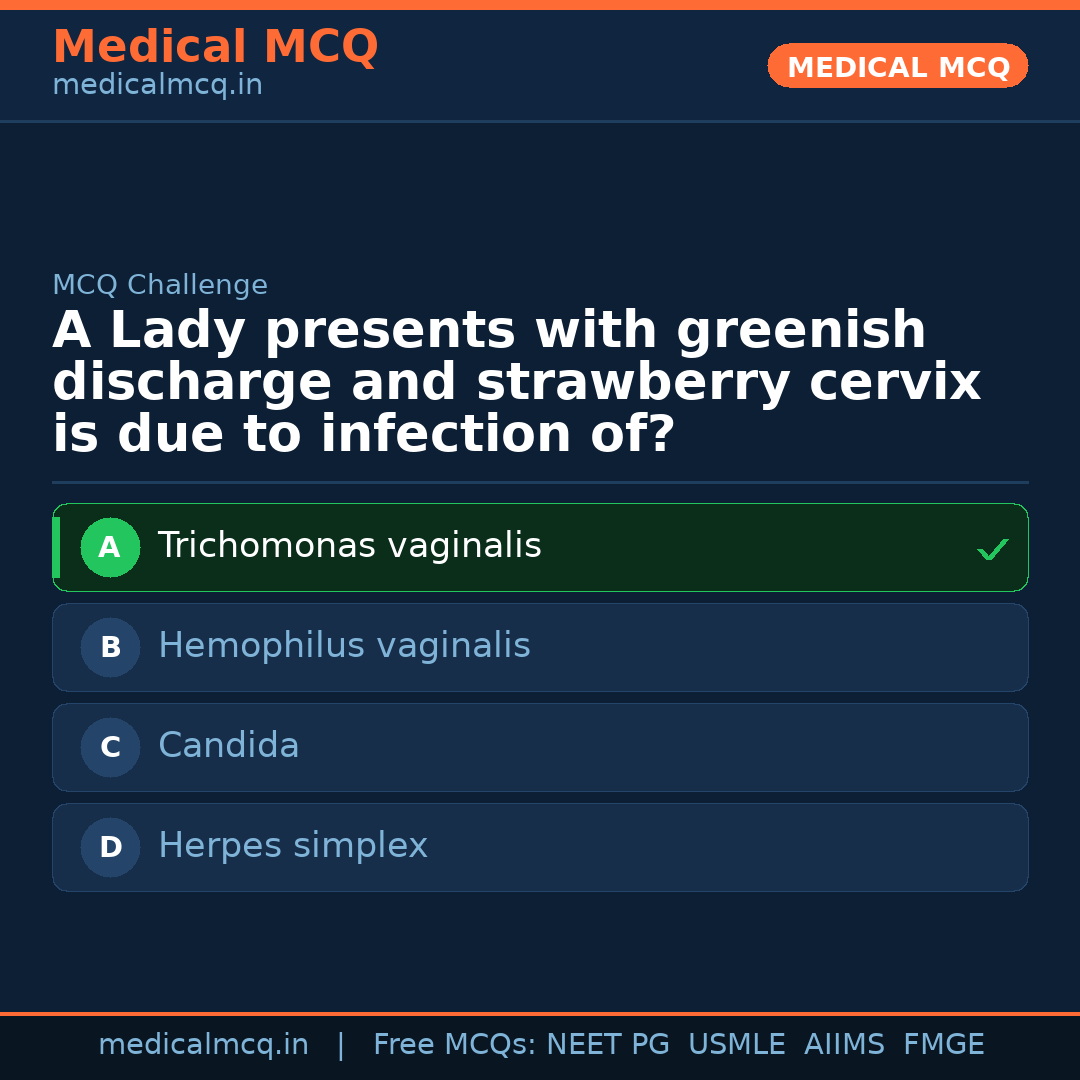 Medical MCQ
medicalmcq.in

MEDICAL MCQ

MCQ Challenge

A Lady presents with greenish discharge and strawberry cervix is due to infection of?

A Trichomonas vaginalis ✓

B Hemophilus vaginalis

C Candida

D Herpes simplex

medicalmcq.in | Free MCQs: NEET PG USMLE AIIMS FMGE