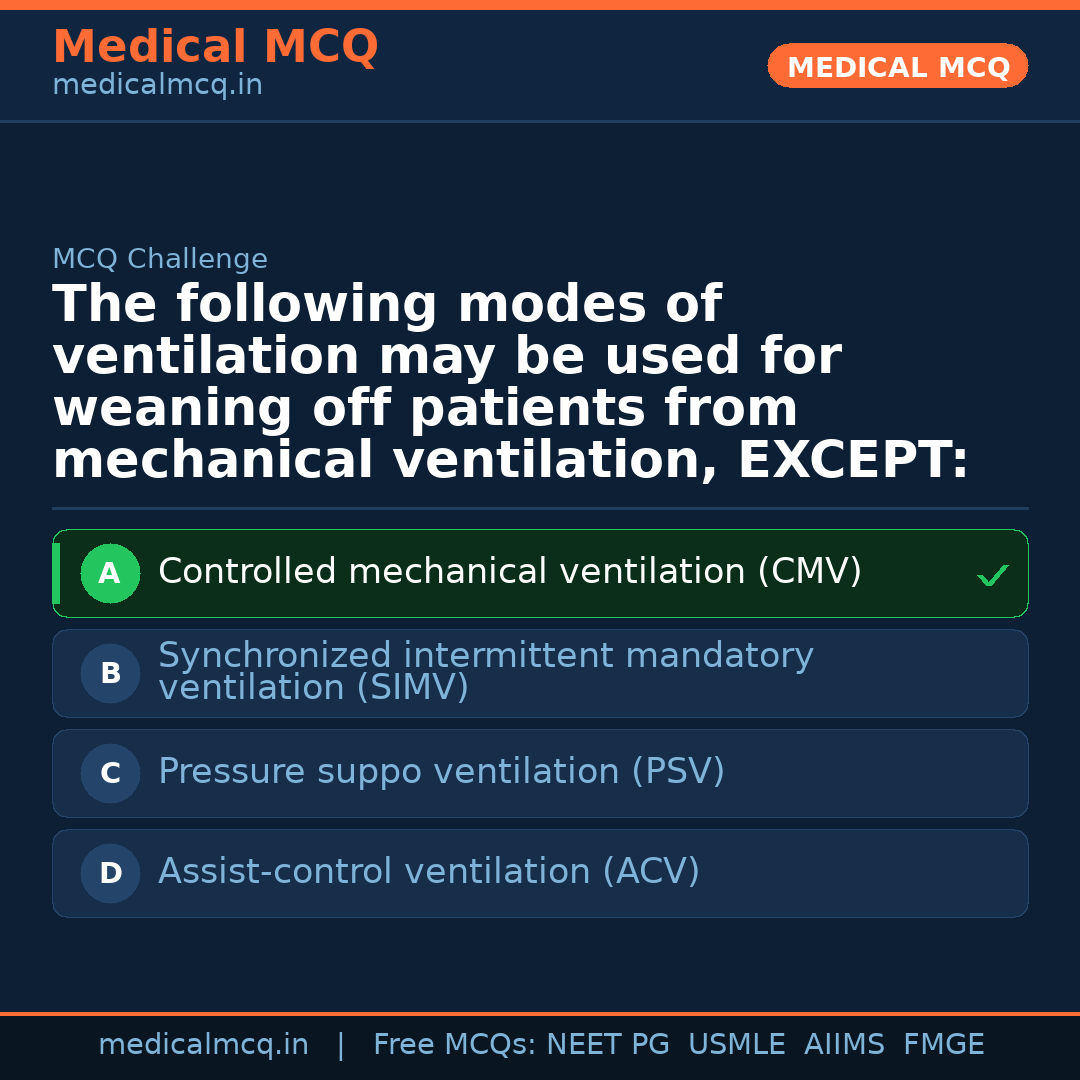 Medical MCQ
medicalmcq.in

MEDICAL MCQ

MCQ Challenge

The following modes of ventilation may be used for weaning off patients from mechanical ventilation, EXCEPT:

A Controlled mechanical ventilation (CMV) ✓

B Synchronized intermittent mandatory ventilation (SIMV)

C Pressure suppo ventilation (PSV)

D Assist-control ventilation (ACV)

medicalmcq.in | Free MCQs: NEET PG USMLE AIIMS FMGE