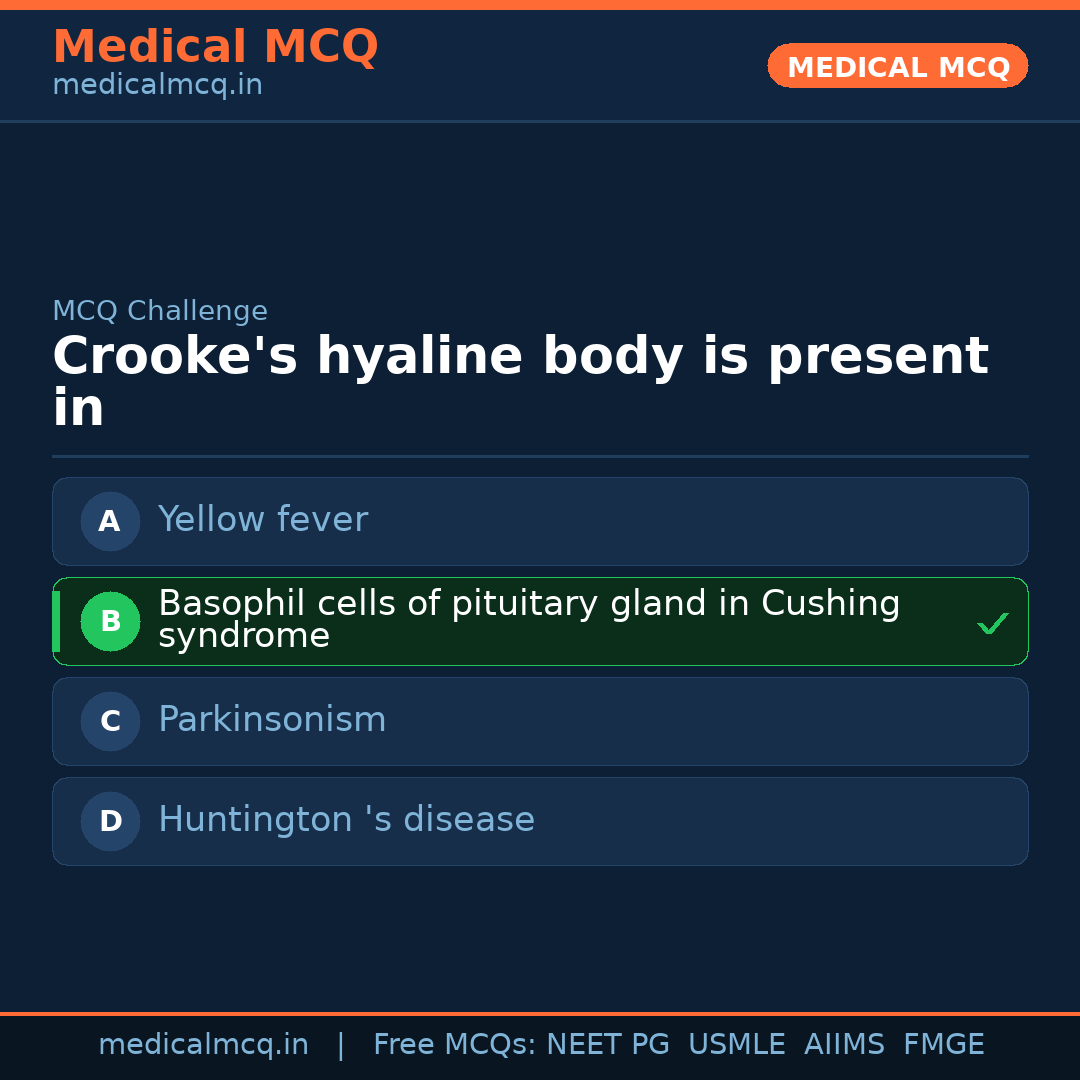 Medical MCQ
medicalmcq.in

MEDICAL MCQ

MCQ Challenge

Crooke's hyaline body is present in

A Yellow fever

B Basophil cells of pituitary gland in Cushing syndrome ✓

C Parkinsonism

D Huntington 's disease

medicalmcq.in | Free MCQs: NEET PG USMLE AIIMS FMGE