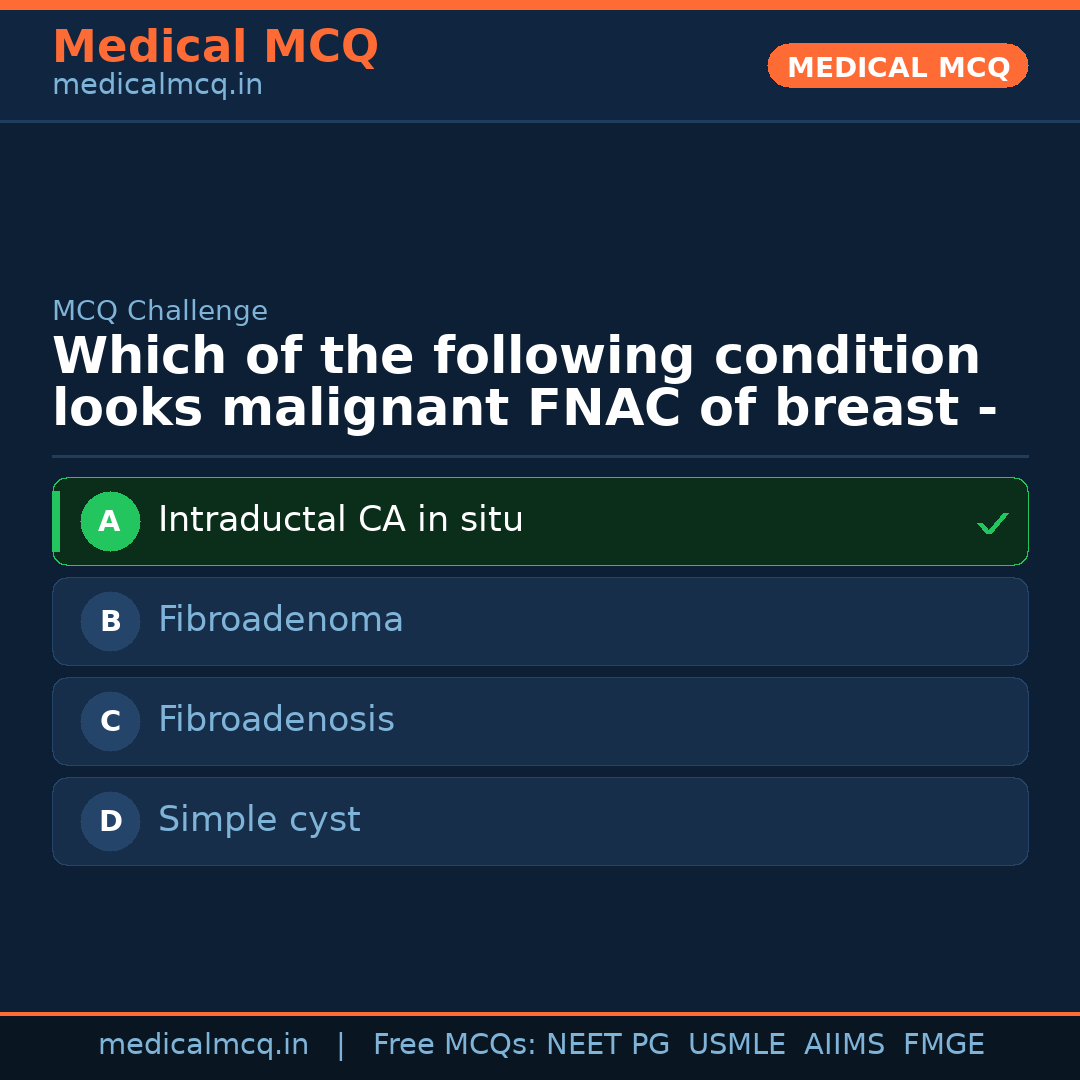 Medical MCQ
medicalmcq.in

MEDICAL MCQ

MCQ Challenge

Which of the following condition looks malignant FNAC of breast -

A Intraductal CA in situ ✓

B Fibroadenoma

C Fibroadenosis

D Simple cyst

medicalmcq.in | Free MCQs: NEET PG USMLE AIIMS FMGE