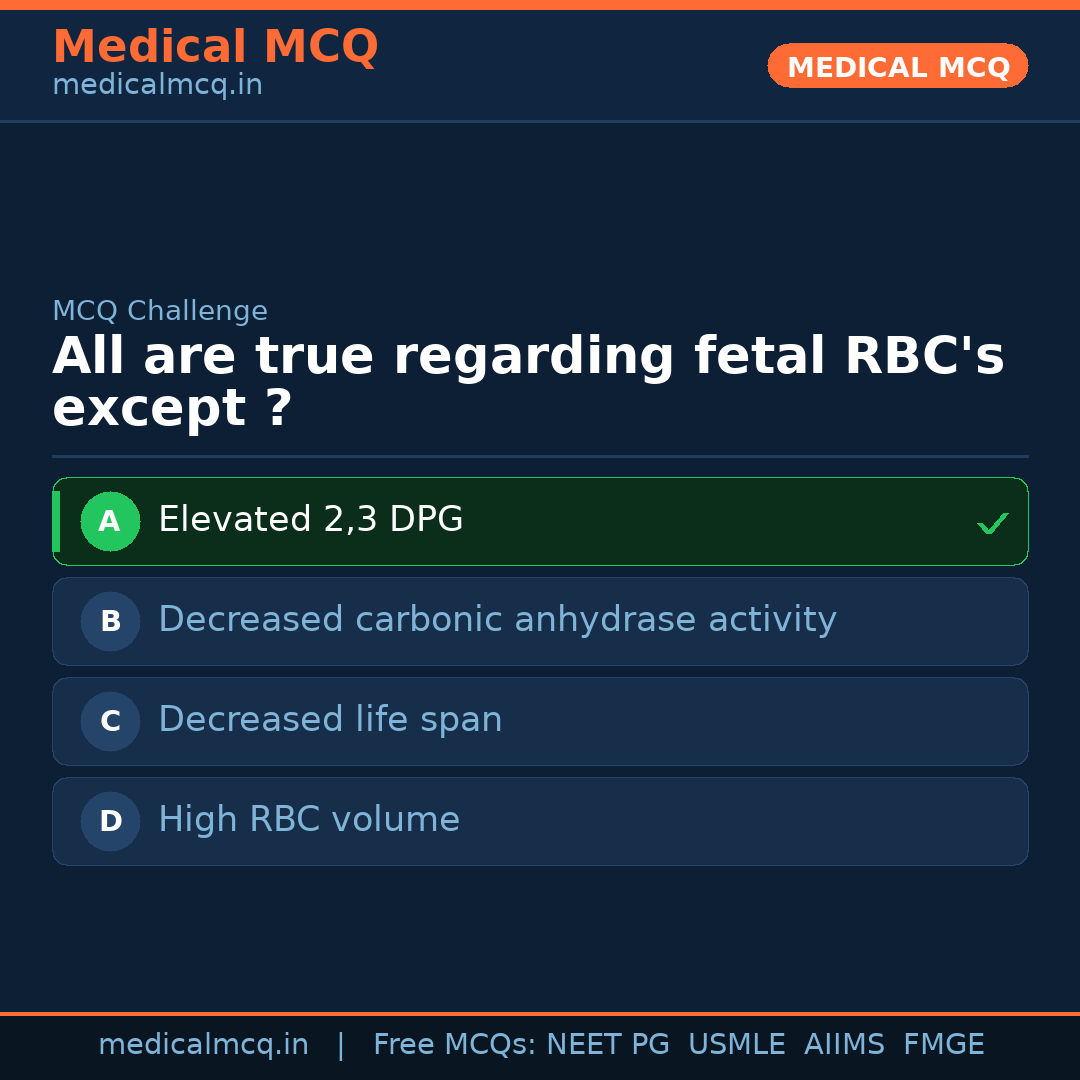 Medical MCQ
medicalmcq.in

MEDICAL MCQ

MCQ Challenge
All are true regarding fetal RBC's except ?

A Elevated 2,3 DPG ✓

B Decreased carbonic anhydrase activity

C Decreased life span

D High RBC volume

medicalmcq.in | Free MCQs: NEET PG USMLE AIIMS FMGE