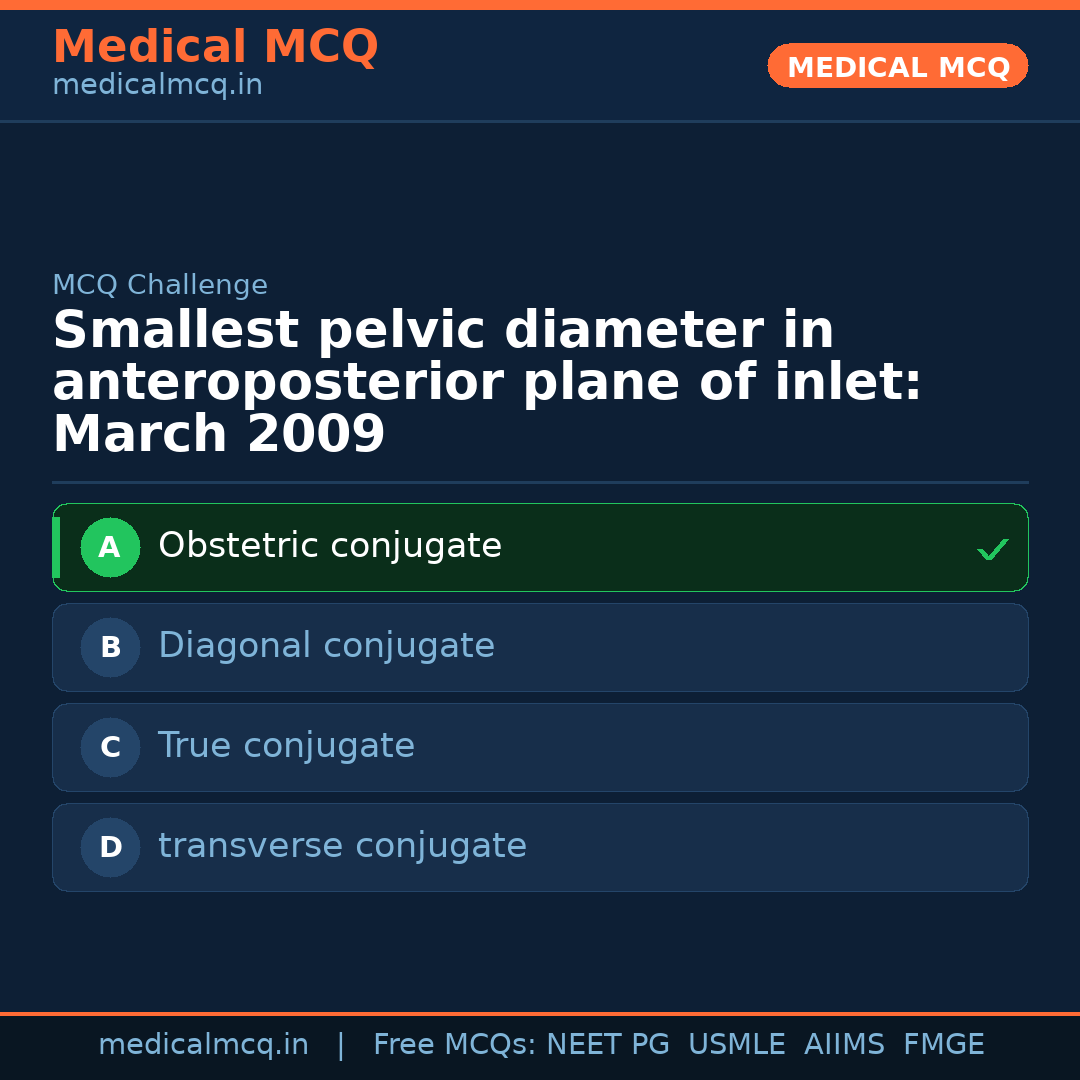 Medical MCQ
medicalmcq.in

MEDICAL MCQ

MCQ Challenge

Smallest pelvic diameter in anteroposterior plane of inlet: March 2009

A Obstetric conjugate ✓

B Diagonal conjugate

C True conjugate

D transverse conjugate

medicalmcq.in | Free MCQs: NEET PG USMLE AIIMS FMGE