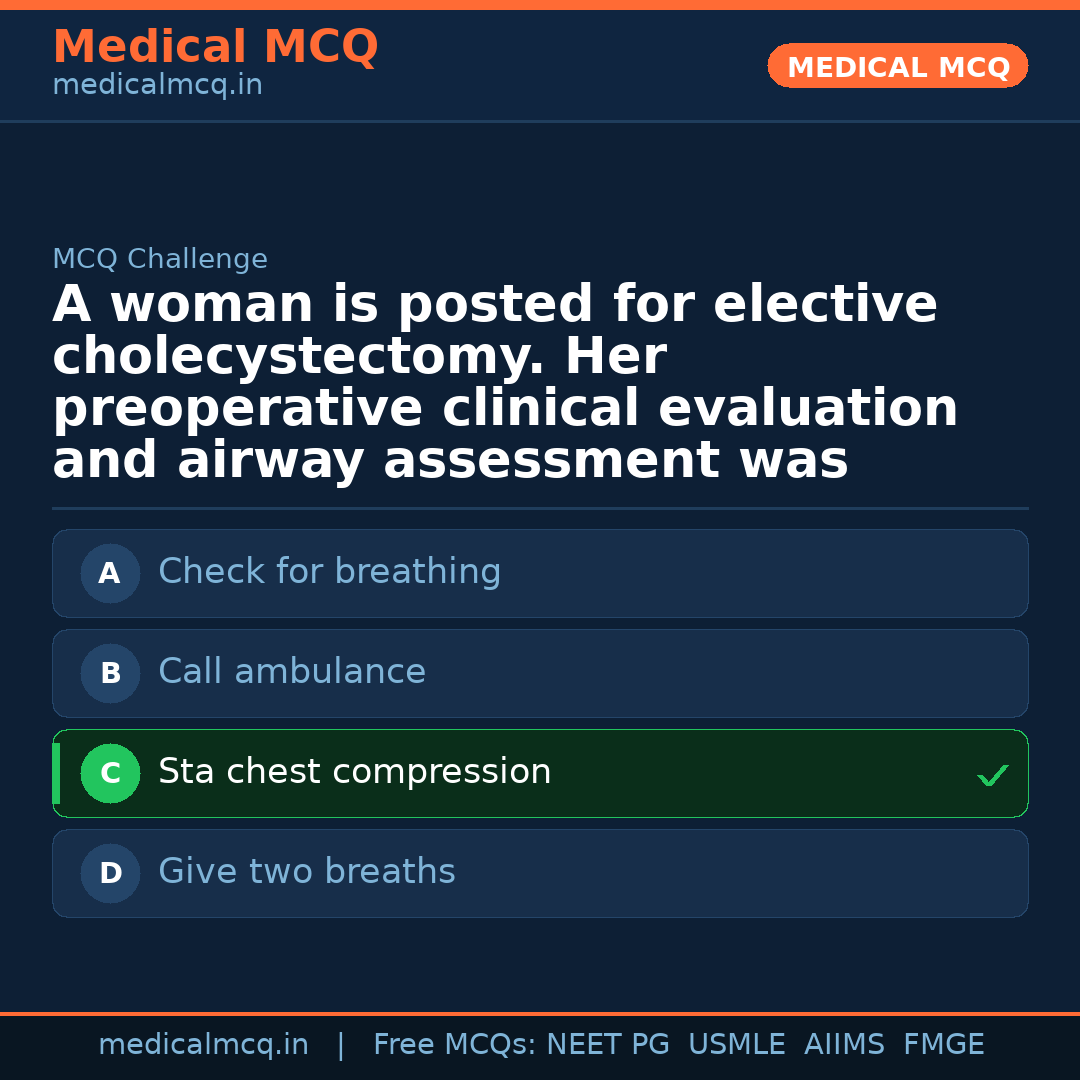 Medical MCQ
medicalmcq.in

MEDICAL MCQ

MCQ Challenge

A woman is posted for elective cholecystectomy. Her preoperative clinical evaluation and airway assessment was

A Check for breathing

B Call ambulance

C Sta chest compression ✓

D Give two breaths

medicalmcq.in | Free MCQs: NEET PG USMLE AIIMS FMGE