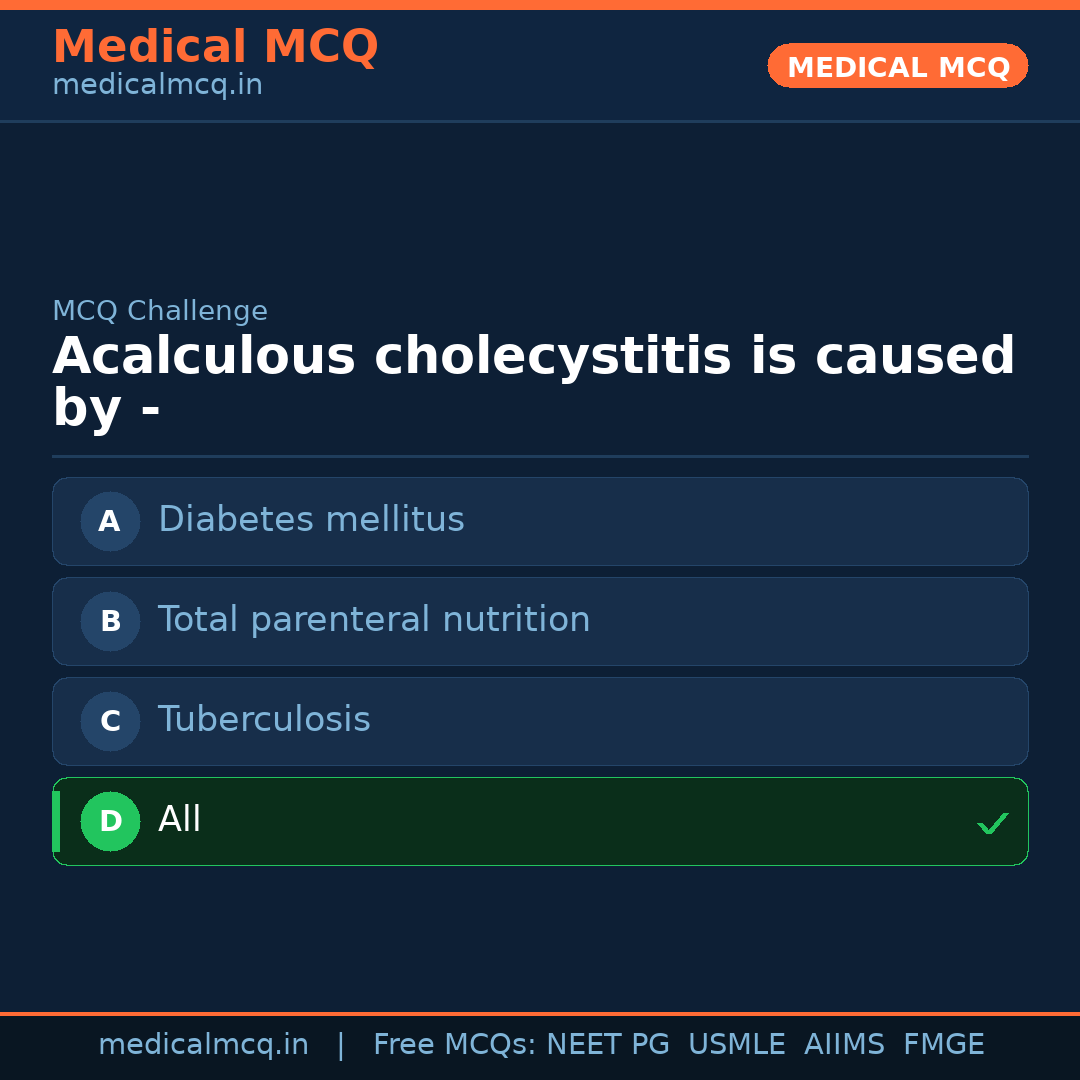 Medical MCQ
medicalmcq.in

MEDICAL MCQ

MCQ Challenge

Acalculous cholecystitis is caused by -

A Diabetes mellitus

B Total parenteral nutrition

C Tuberculosis

D All ✓

medicalmcq.in | Free MCQs: NEET PG USMLE AIIMS FMGE