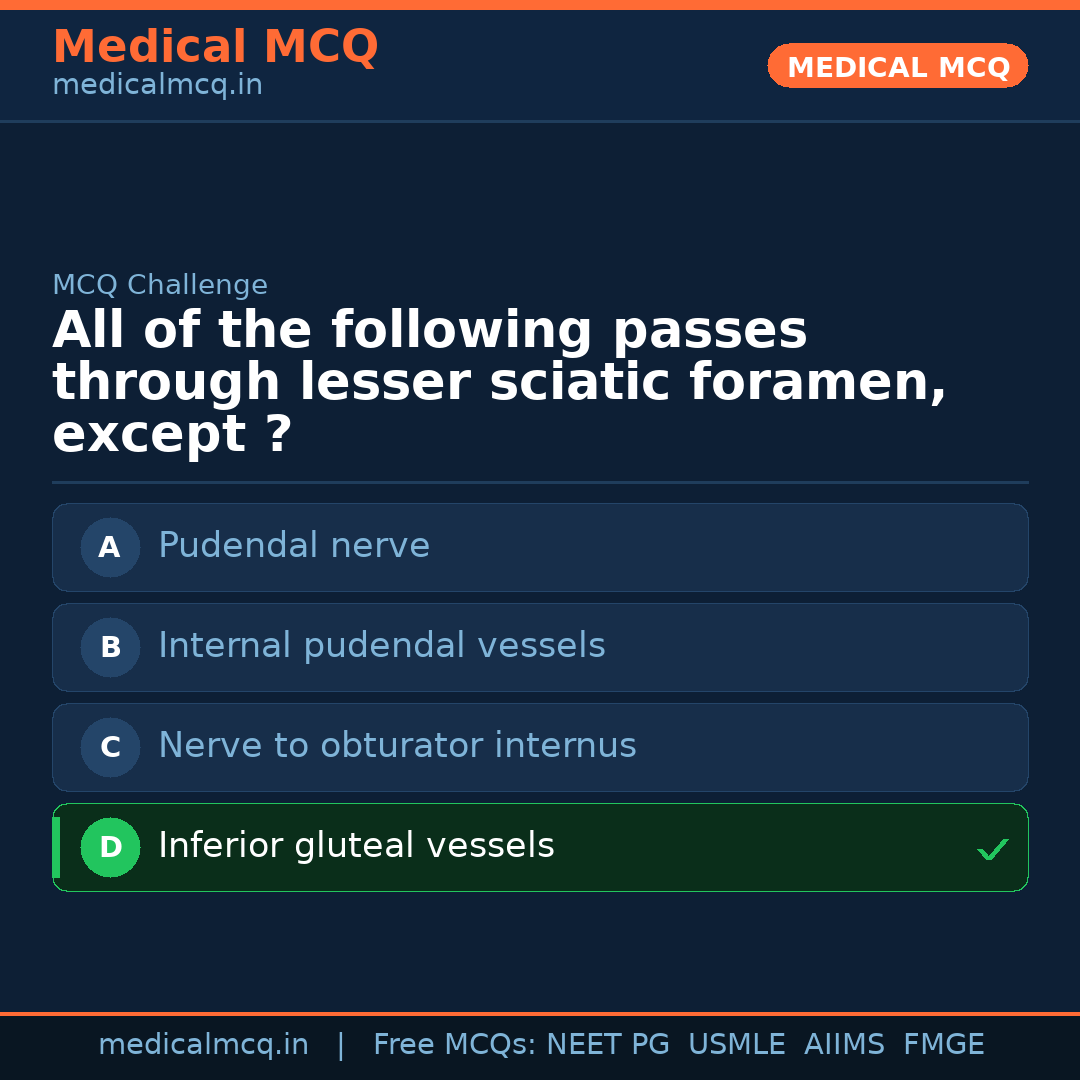 Medical MCQ
medicalmcq.in

MEDICAL MCQ

MCQ Challenge

All of the following passes through lesser sciatic foramen, except ?

A Pudendal nerve

B Internal pudendal vessels

C Nerve to obturator internus

D Inferior gluteal vessels ✓

medicalmcq.in | Free MCQs: NEET PG USMLE AIIMS FMGE