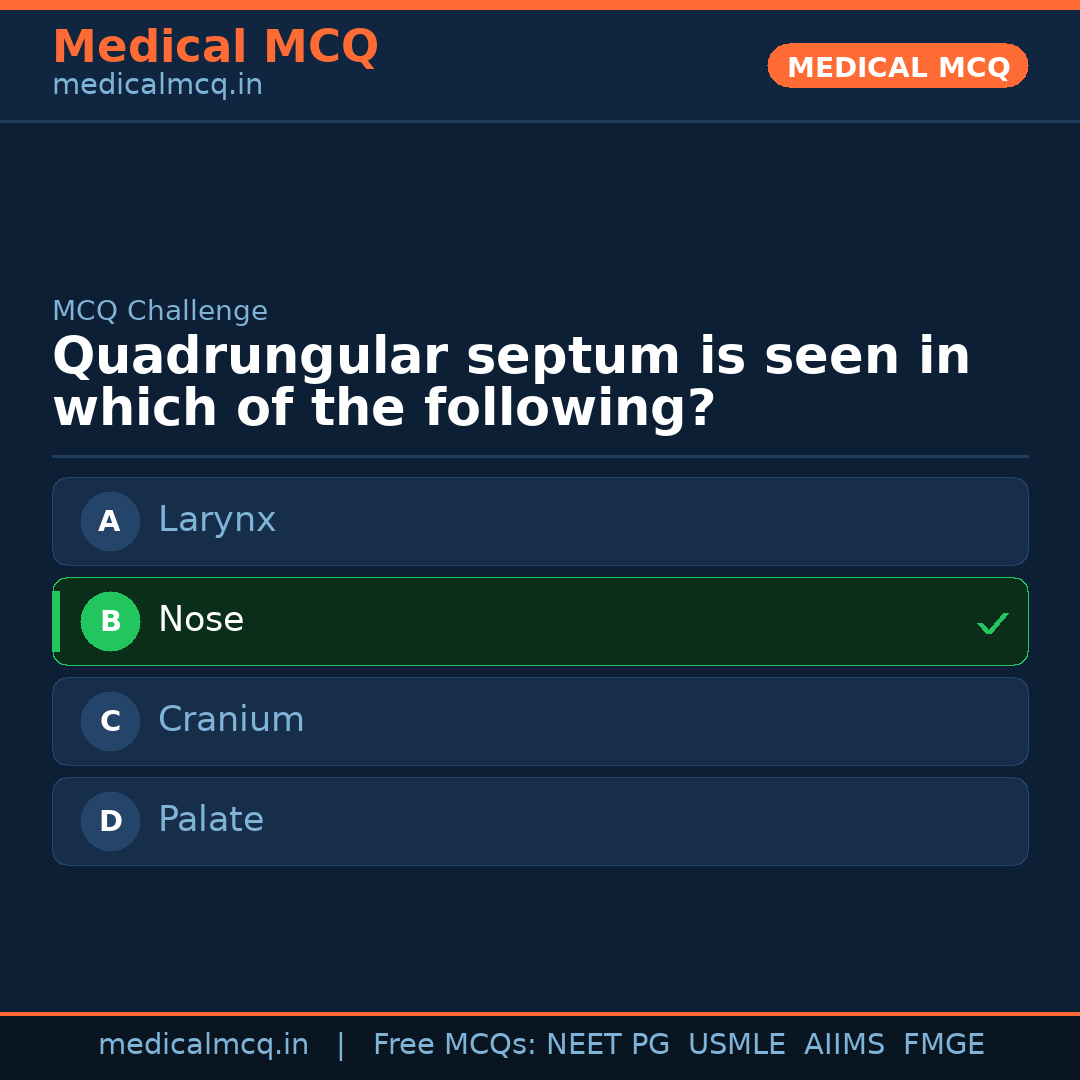 Medical MCQ
medicalmcq.in

MEDICAL MCQ

MCQ Challenge

Quadrungular septum is seen in which of the following?

A Larynx

B Nose ✓

C Cranium

D Palate

medicalmcq.in | Free MCQs: NEET PG USMLE AIIMS FMGE