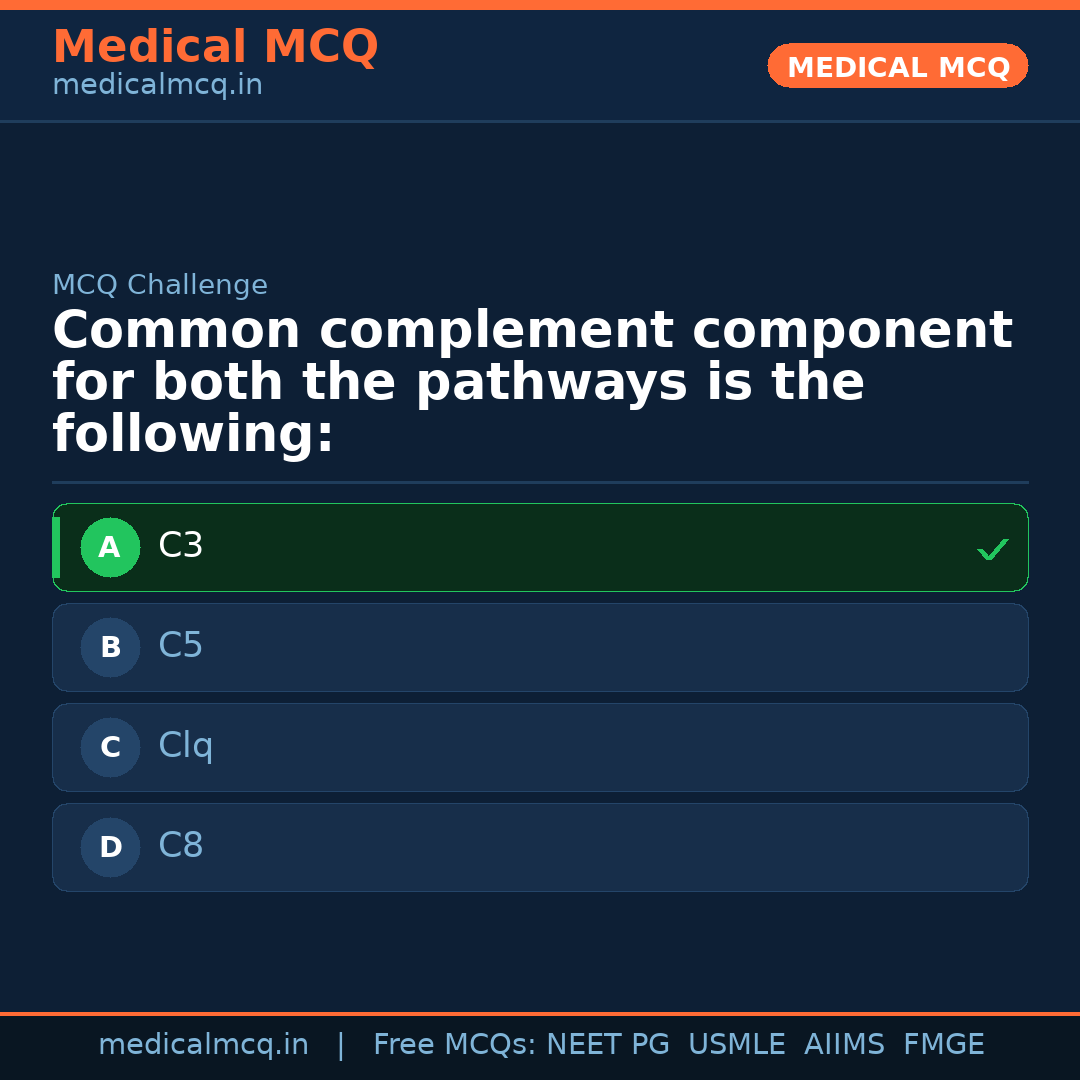 Medical MCQ
medicalmcq.in

MEDICAL MCQ

MCQ Challenge

Common complement component for both the pathways is the following:

A C3

B C5

C Clq

D C8

medicalmcq.in | Free MCQs: NEET PG USMLE AIIMS FMGE