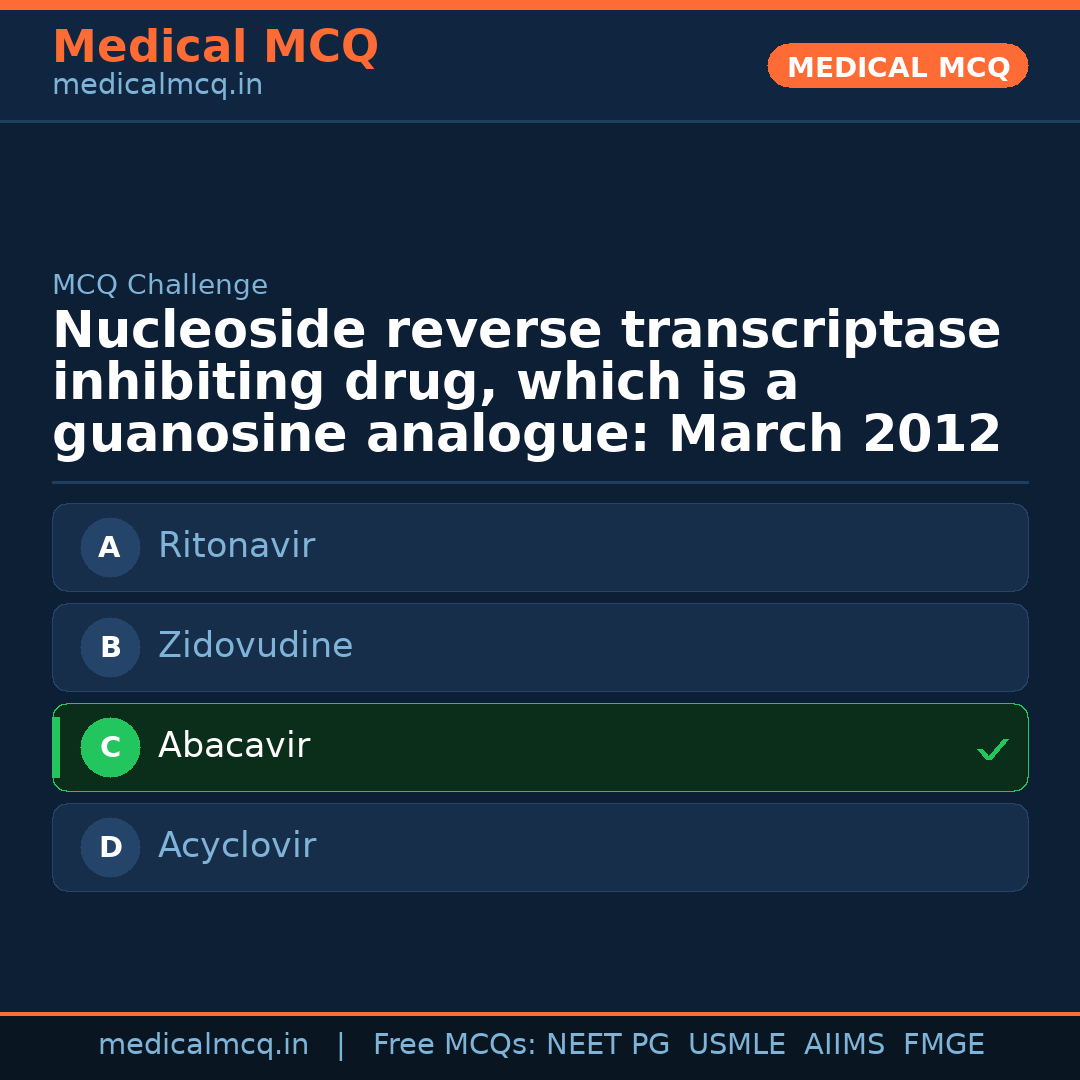 Medical MCQ
medicalmcq.in

MEDICAL MCQ

MCQ Challenge

Nucleoside reverse transcriptase inhibiting drug, which is a guanosine analogue: March 2012

A Ritonavir

B Zidovudine

C Abacavir ✓

D Acyclovir

medicalmcq.in | Free MCQs: NEET PG USMLE AIIMS FMGE