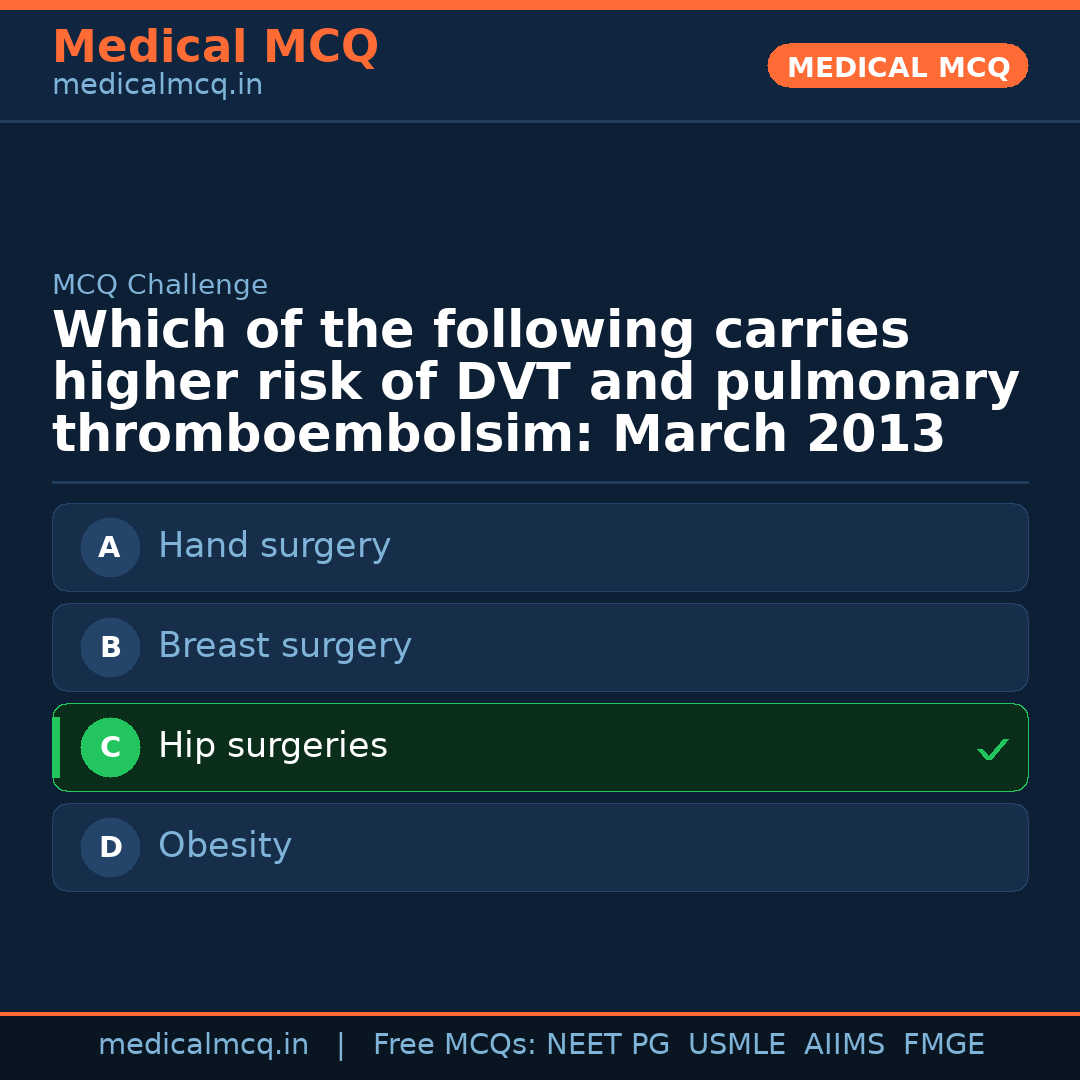 Medical MCQ
medicalmcq.in

MEDICAL MCQ

MCQ Challenge

Which of the following carries higher risk of DVT and pulmonary thromboembolsim: March 2013

A Hand surgery

B Breast surgery

C Hip surgeries ✓

D Obesity

medicalmcq.in | Free MCQs: NEET PG USMLE AIIMS FMGE