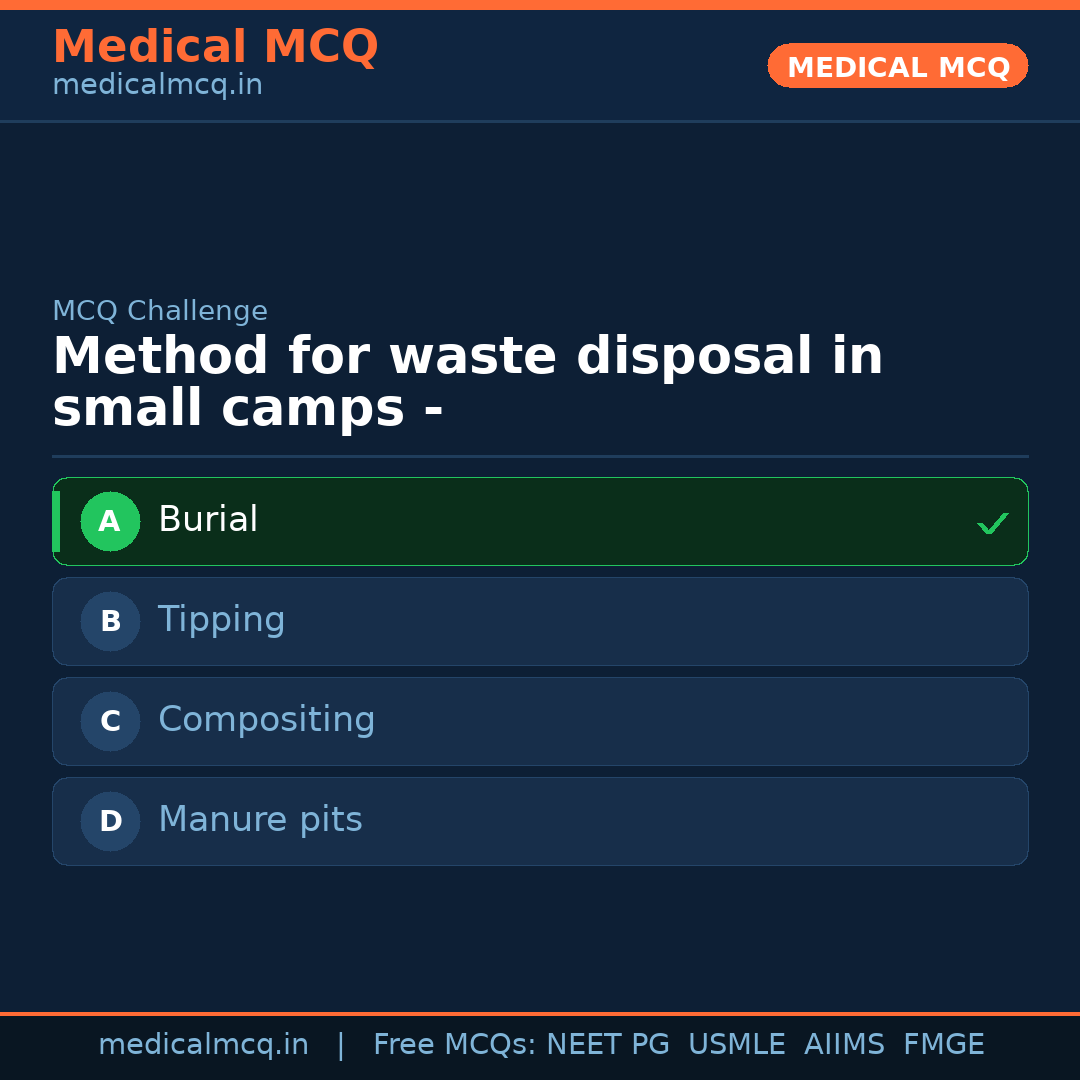 Medical MCQ
medicalmcq.in

MEDICAL MCQ

MCQ Challenge

Method for waste disposal in small camps -

A Burial ✓

B Tipping

C Compositing

D Manure pits

medicalmcq.in | Free MCQs: NEET PG USMLE AIIMS FMGE