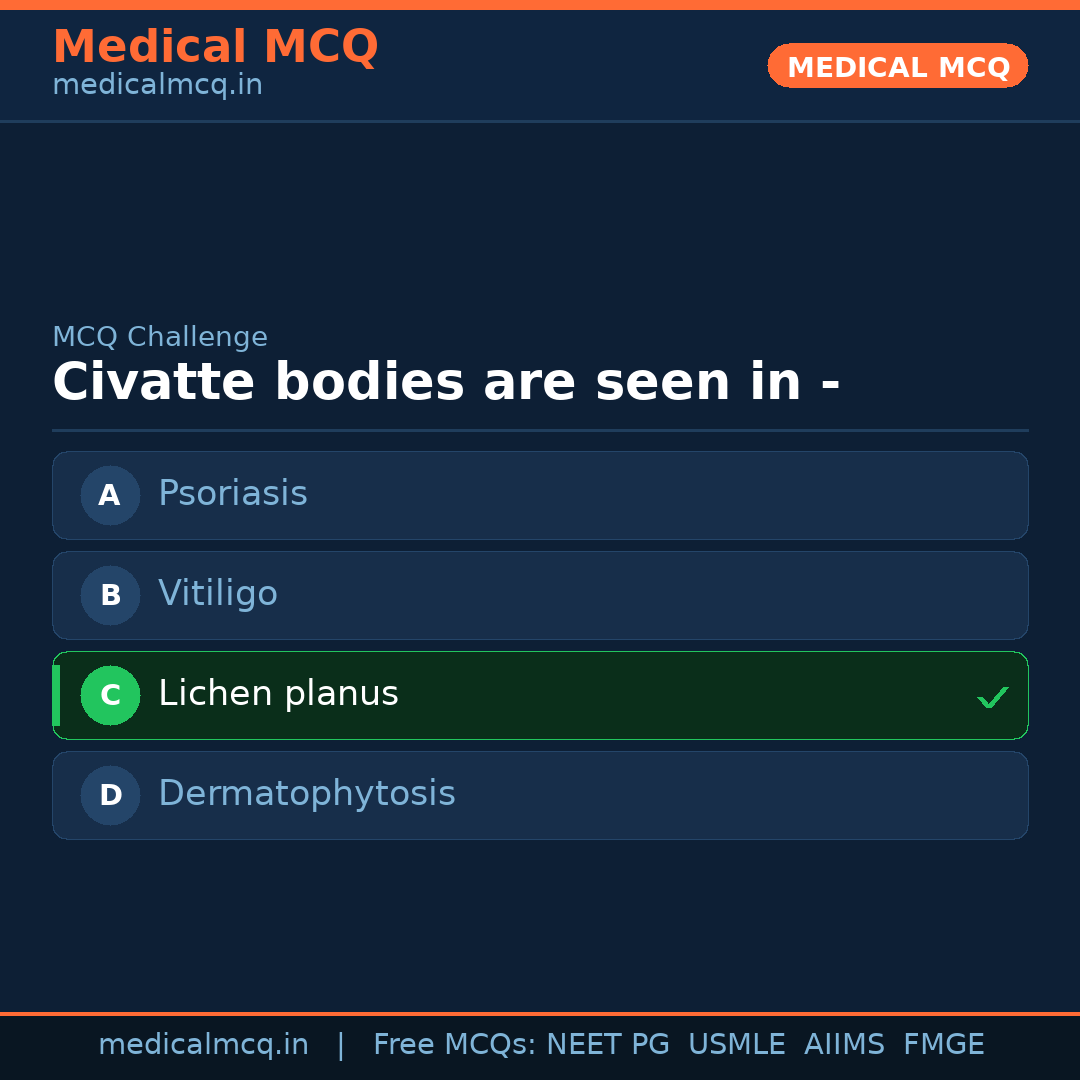 Medical MCQ
medicalmcq.in

MEDICAL MCQ

MCQ Challenge
Civatte bodies are seen in -

A Psoriasis
B Vitiligo
C Lichen planus ✓
D Dermatophytosis

medicalmcq.in | Free MCQs: NEET PG USMLE AIIMS FMGE