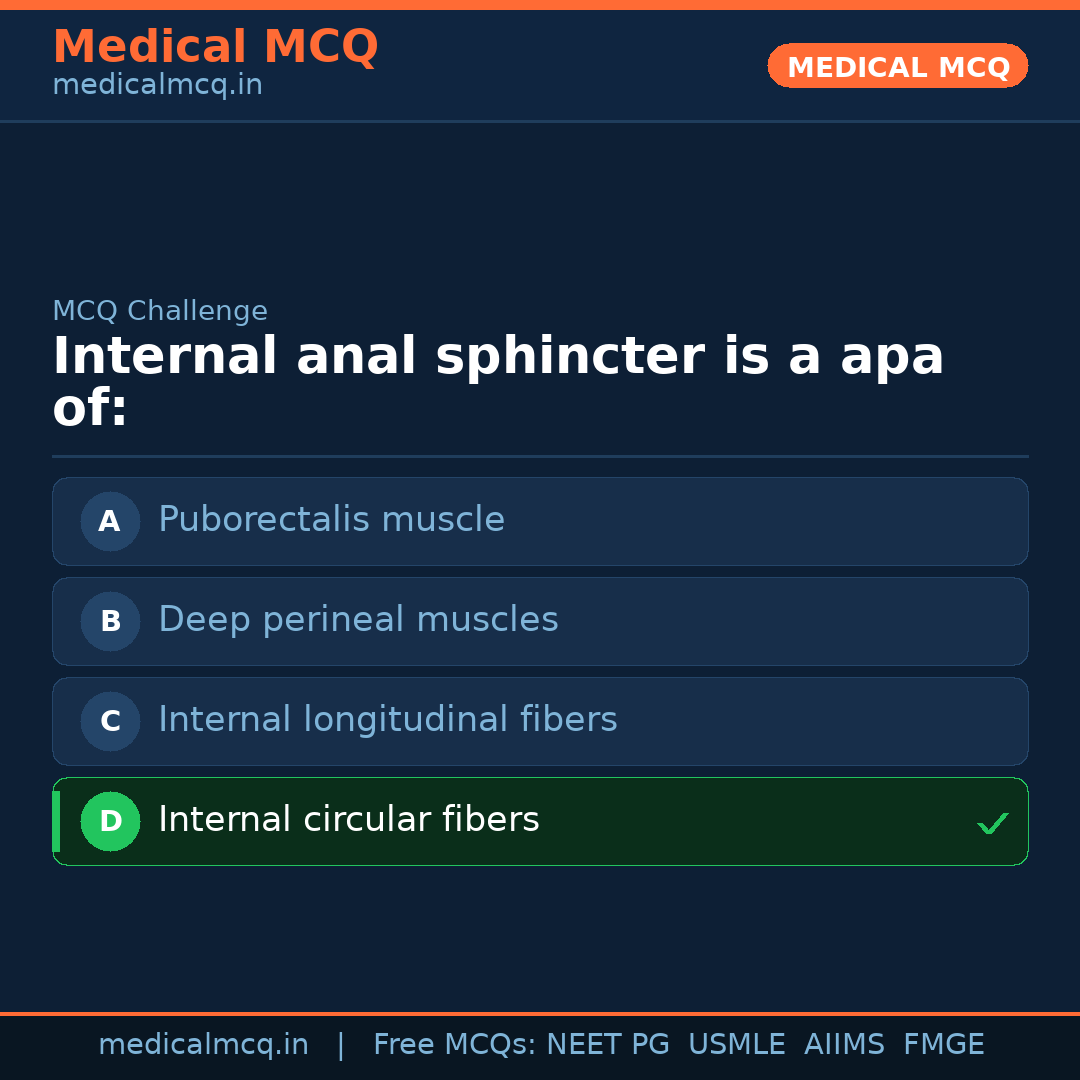 Medical MCQ
medicalmcq.in

MEDICAL MCQ

MCQ Challenge

Internal anal sphincter is a apa of:

A Puborectalis muscle

B Deep perineal muscles

C Internal longitudinal fibers

D Internal circular fibers ✓

medicalmcq.in | Free MCQs: NEET PG USMLE AIIMS FMGE