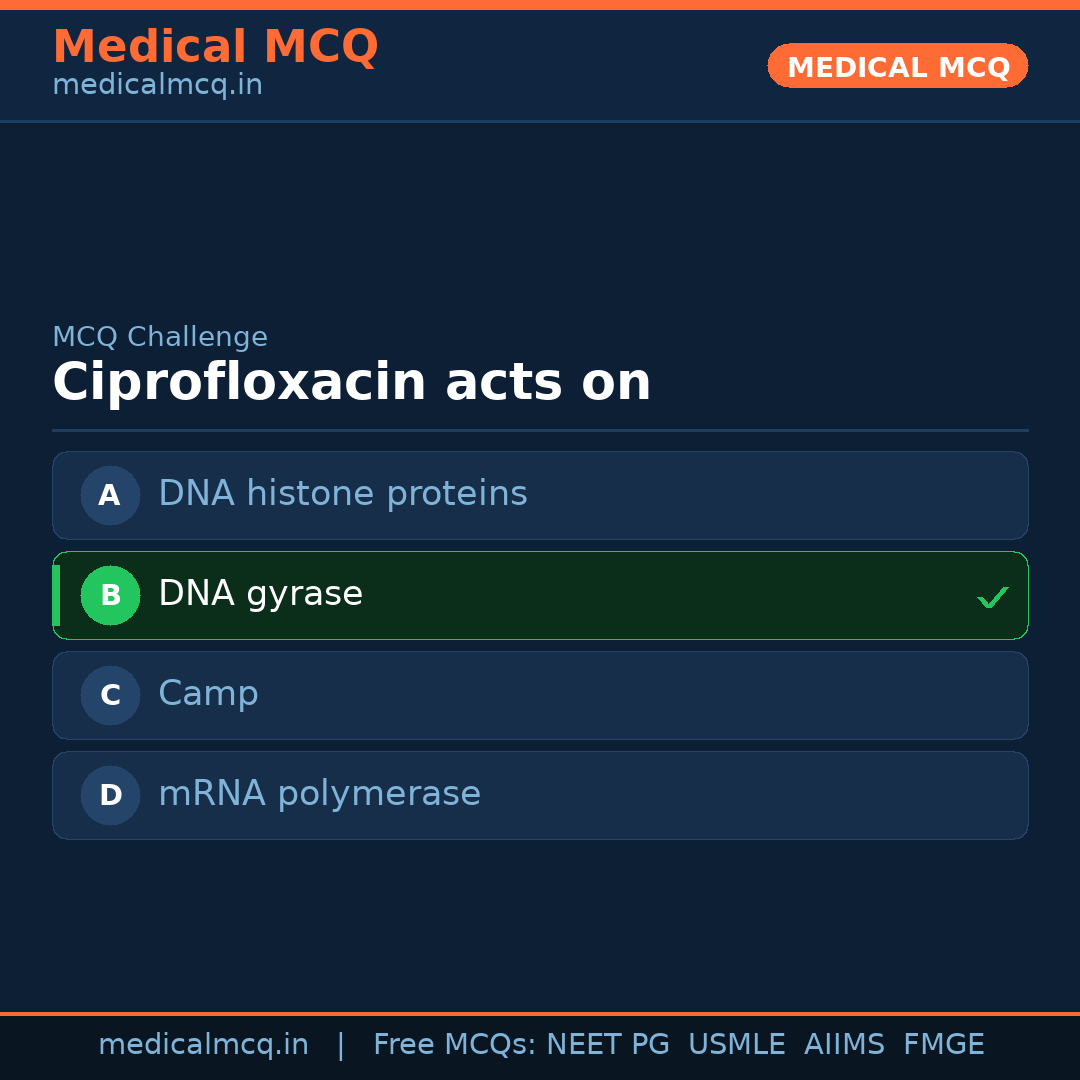 Medical MCQ
medicalmcq.in

MEDICAL MCQ

MCQ Challenge

Ciprofloxacin acts on

A DNA histone proteins

B DNA gyrase ✓

C Camp

D mRNA polymerase

medicalmcq.in | Free MCQs: NEET PG USMLE AIIMS FMGE