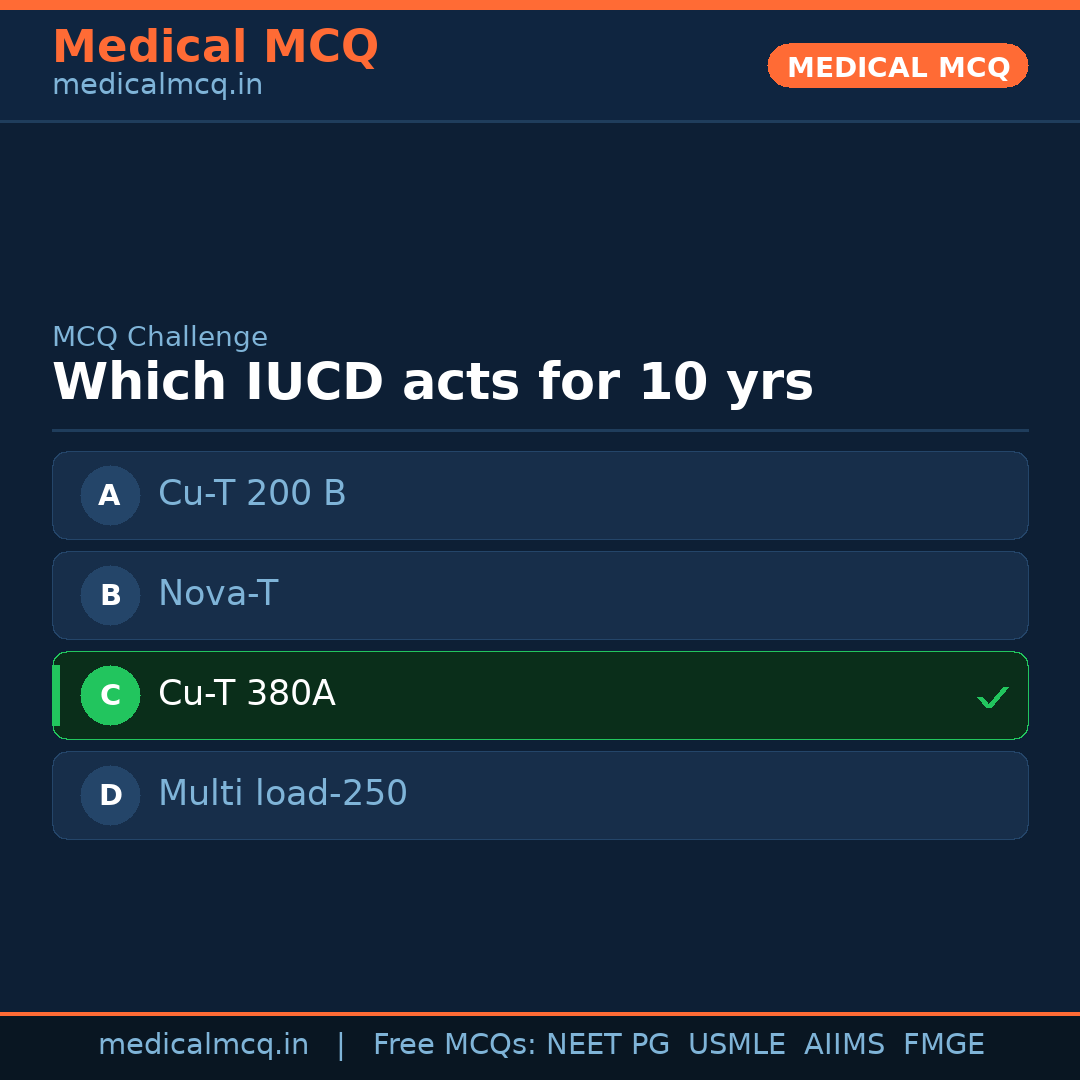 Medical MCQ
medicalmcq.in

MEDICAL MCQ

MCQ Challenge
Which IUCD acts for 10 yrs

A Cu-T 200 B
B Nova-T
C Cu-T 380A ✓
D Multi load-250

medicalmcq.in | Free MCQs: NEET PG USMLE AIIMS FMGE