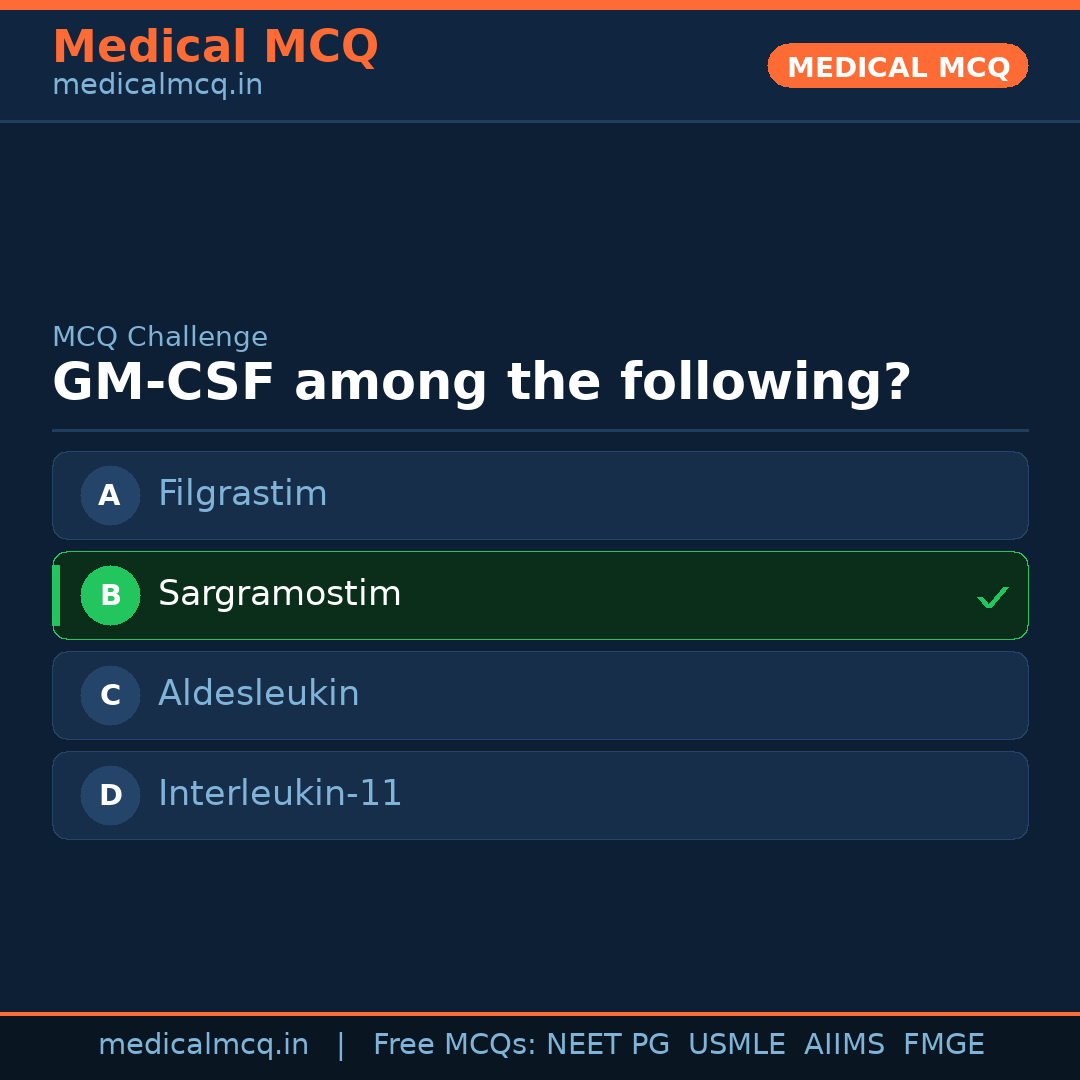 Medical MCQ
medicalmcq.in

MEDICAL MCQ

MCQ Challenge
GM-CSF among the following?

A Filgrastim

B Sargramostim ✓

C Aldesleukin

D Interleukin-11

medicalmcq.in | Free MCQs: NEET PG USMLE AIIMS FMGE