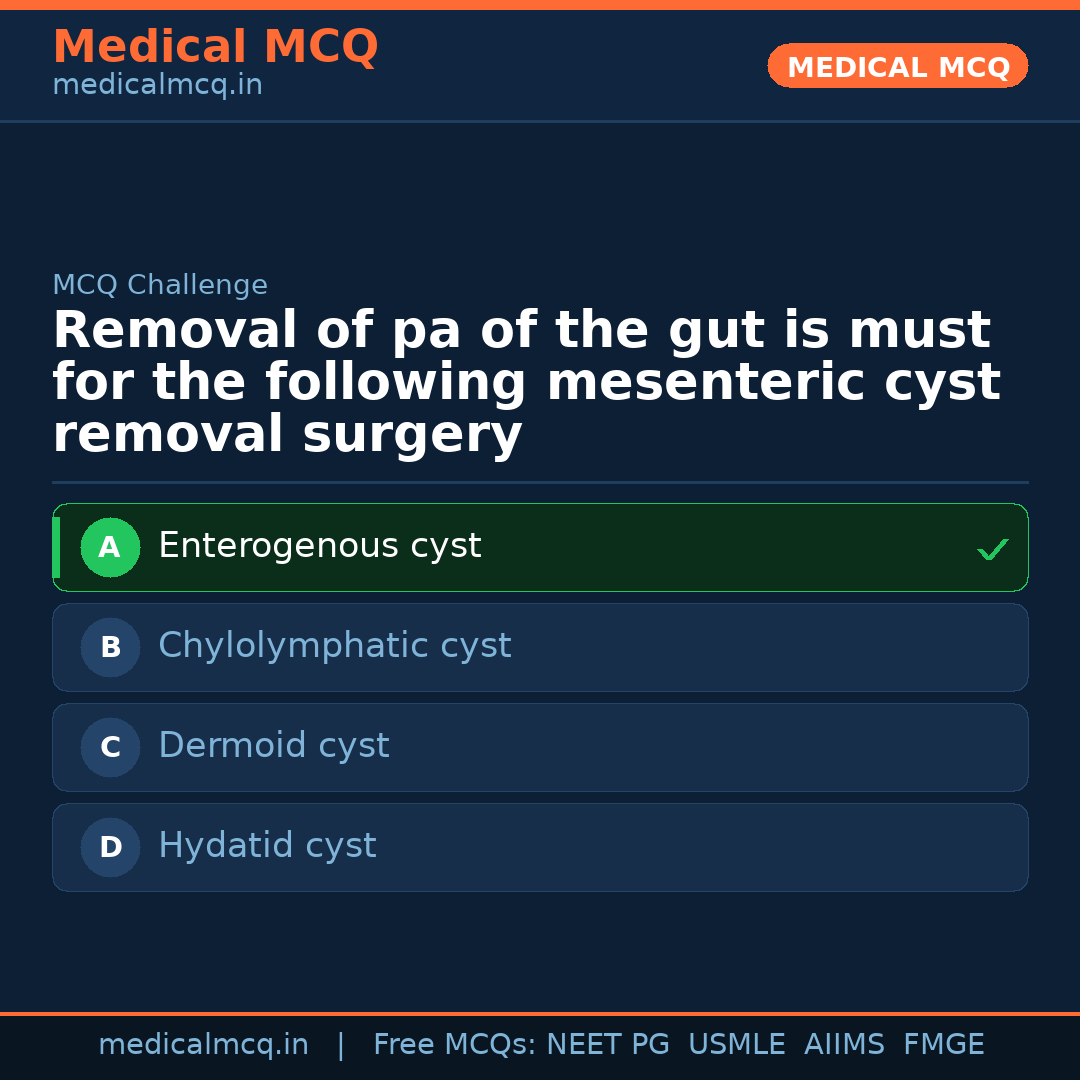 Medical MCQ
medicalmcq.in

MEDICAL MCQ

MCQ Challenge

Removal of pa of the gut is must for the following mesenteric cyst removal surgery

A Enterogenous cyst ✓

B Chylolymphatic cyst

C Dermoid cyst

D Hydatid cyst

medicalmcq.in | Free MCQs: NEET PG USMLE AIIMS FMGE