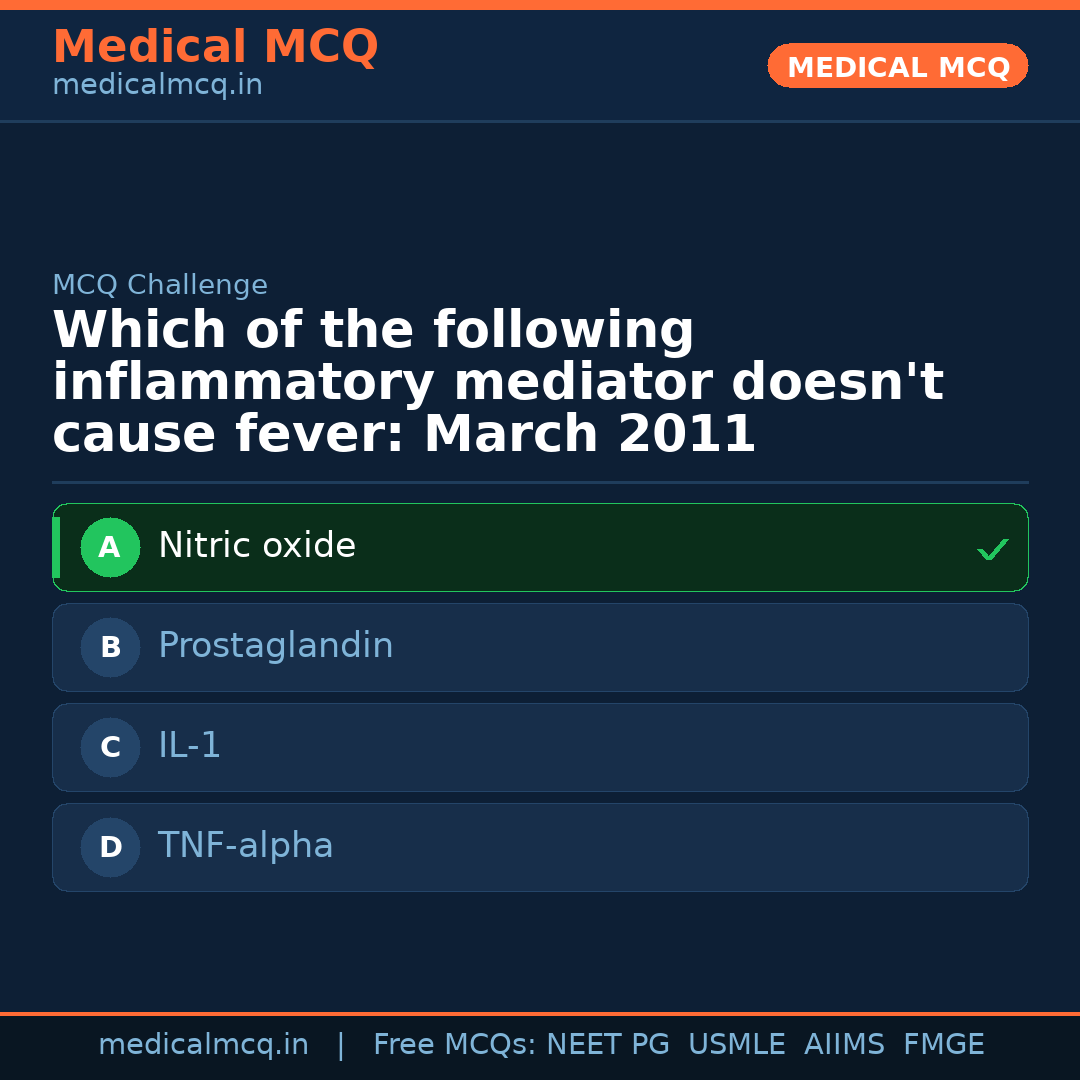 Medical MCQ
medicalmcq.in

MEDICAL MCQ

MCQ Challenge

Which of the following inflammatory mediator doesn't cause fever: March 2011

A Nitric oxide ✓

B Prostaglandin

C IL-1

D TNF-alpha

medicalmcq.in | Free MCQs: NEET PG USMLE AIIMS FMGE