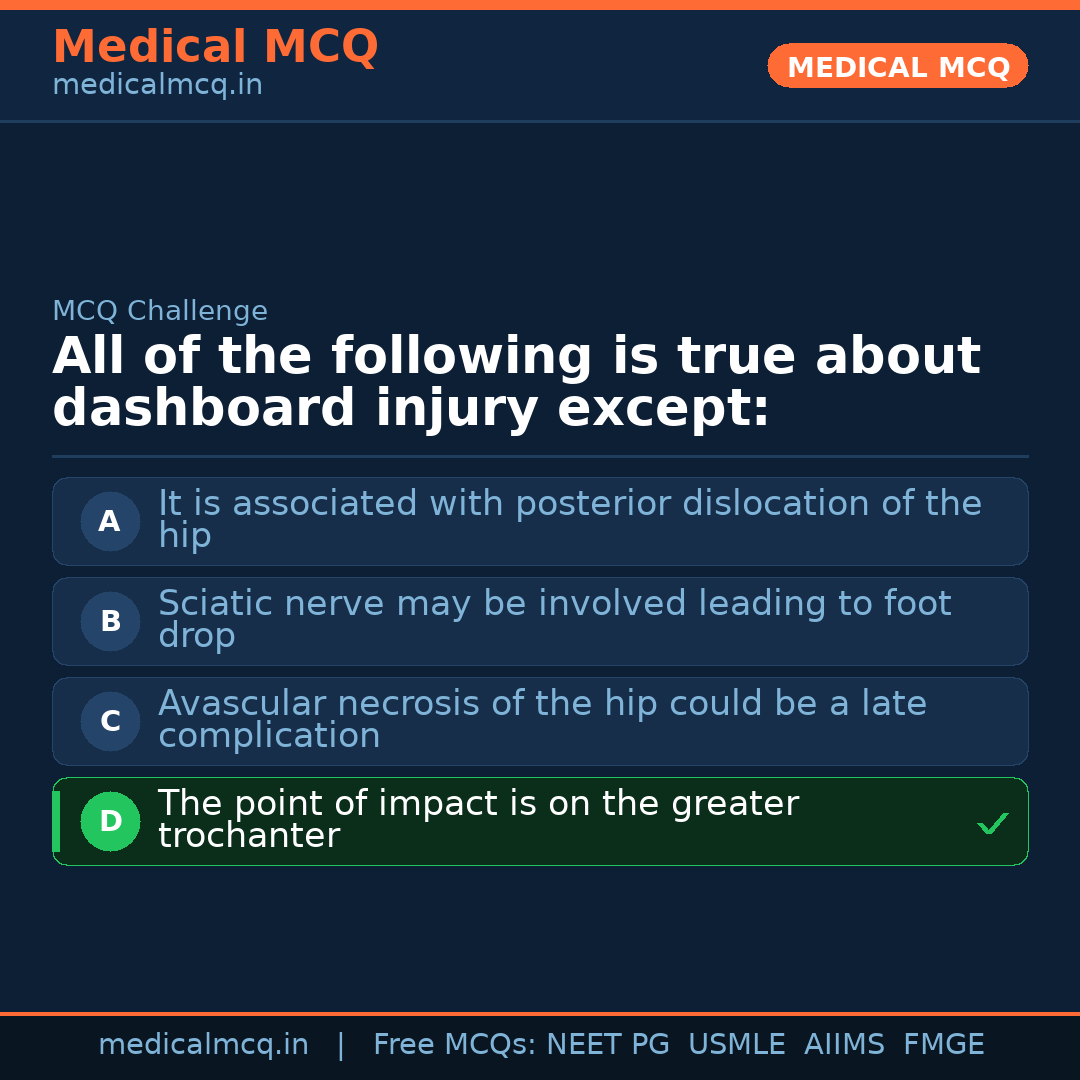 Medical MCQ
medicalmcq.in

MEDICAL MCQ

MCQ Challenge

All of the following is true about dashboard injury except:

A It is associated with posterior dislocation of the hip

B Sciatic nerve may be involved leading to foot drop

C Avascular necrosis of the hip could be a late complication

D The point of impact is on the greater trochanter ✓

medicalmcq.in | Free MCQs: NEET PG USMLE AIIMS FMGE