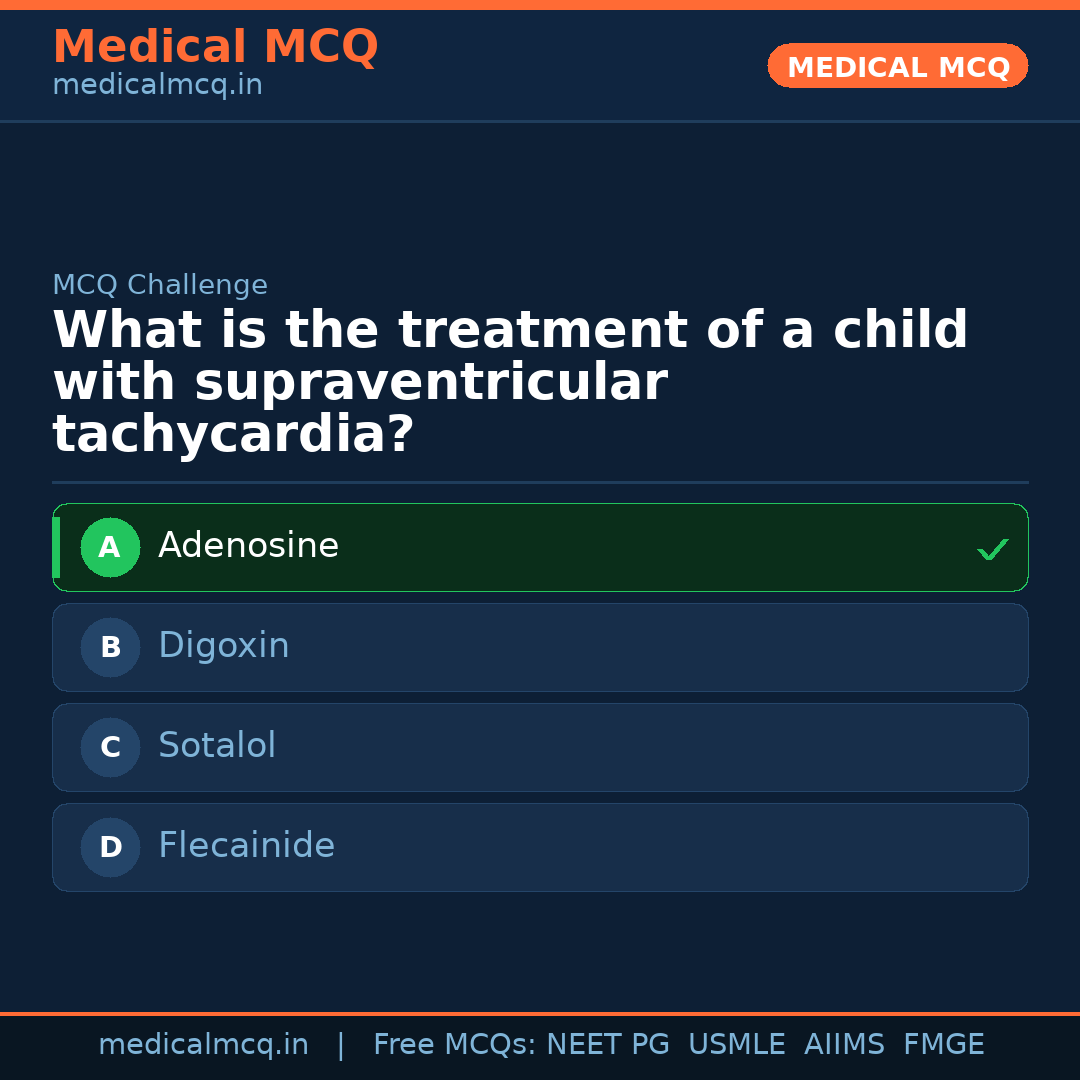 Medical MCQ
medicalmcq.in

MEDICAL MCQ

MCQ Challenge

What is the treatment of a child with supraventricular tachycardia?

A Adenosine ✓

B Digoxin

C Sotalol

D Flecainide

medicalmcq.in | Free MCQs: NEET PG USMLE AIIMS FMGE