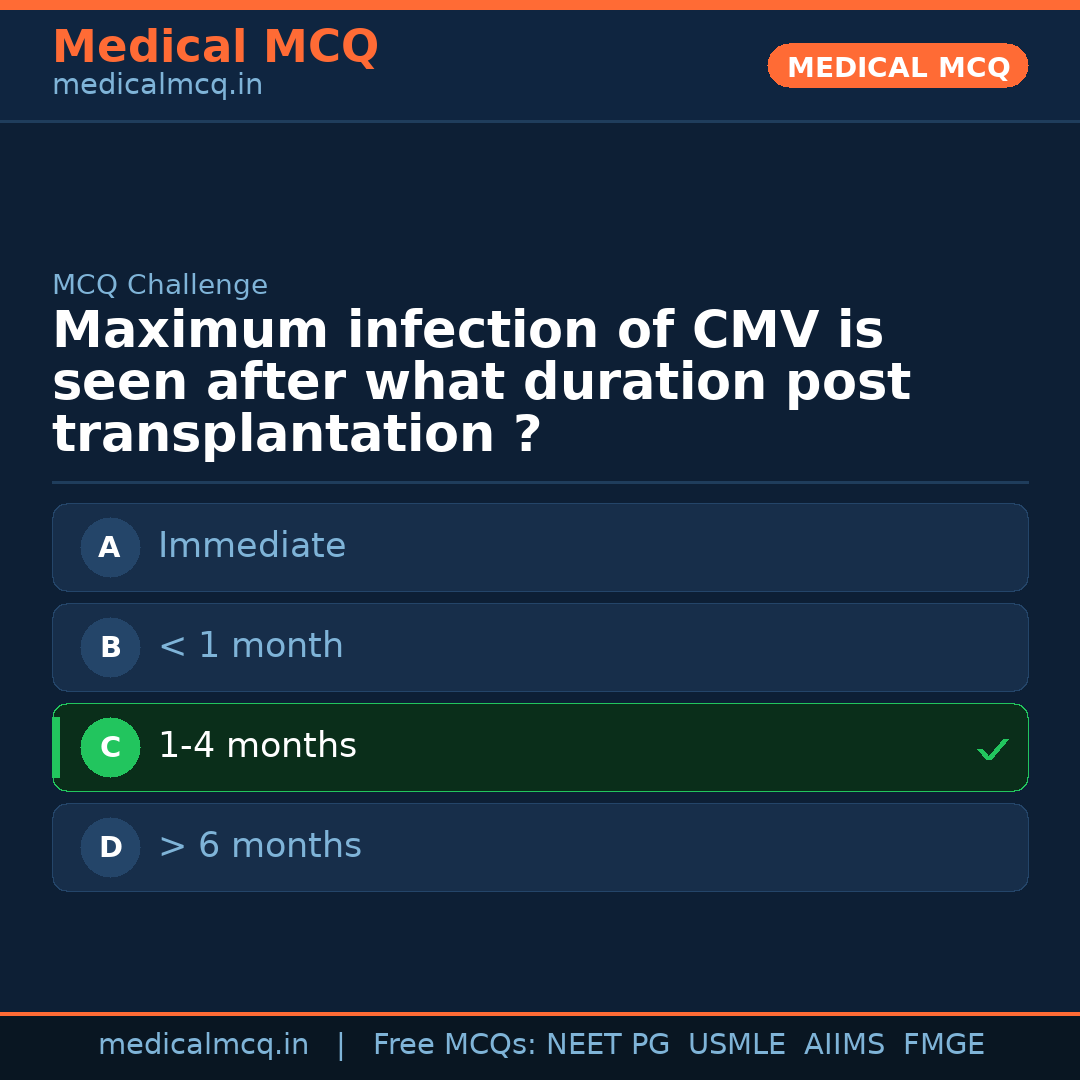 Medical MCQ
medicalmcq.in

MEDICAL MCQ

MCQ Challenge

Maximum infection of CMV is seen after what duration post transplantation ?

A Immediate

B < 1 month

C 1-4 months ✓

D > 6 months

medicalmcq.in | Free MCQs: NEET PG USMLE AIIMS FMGE