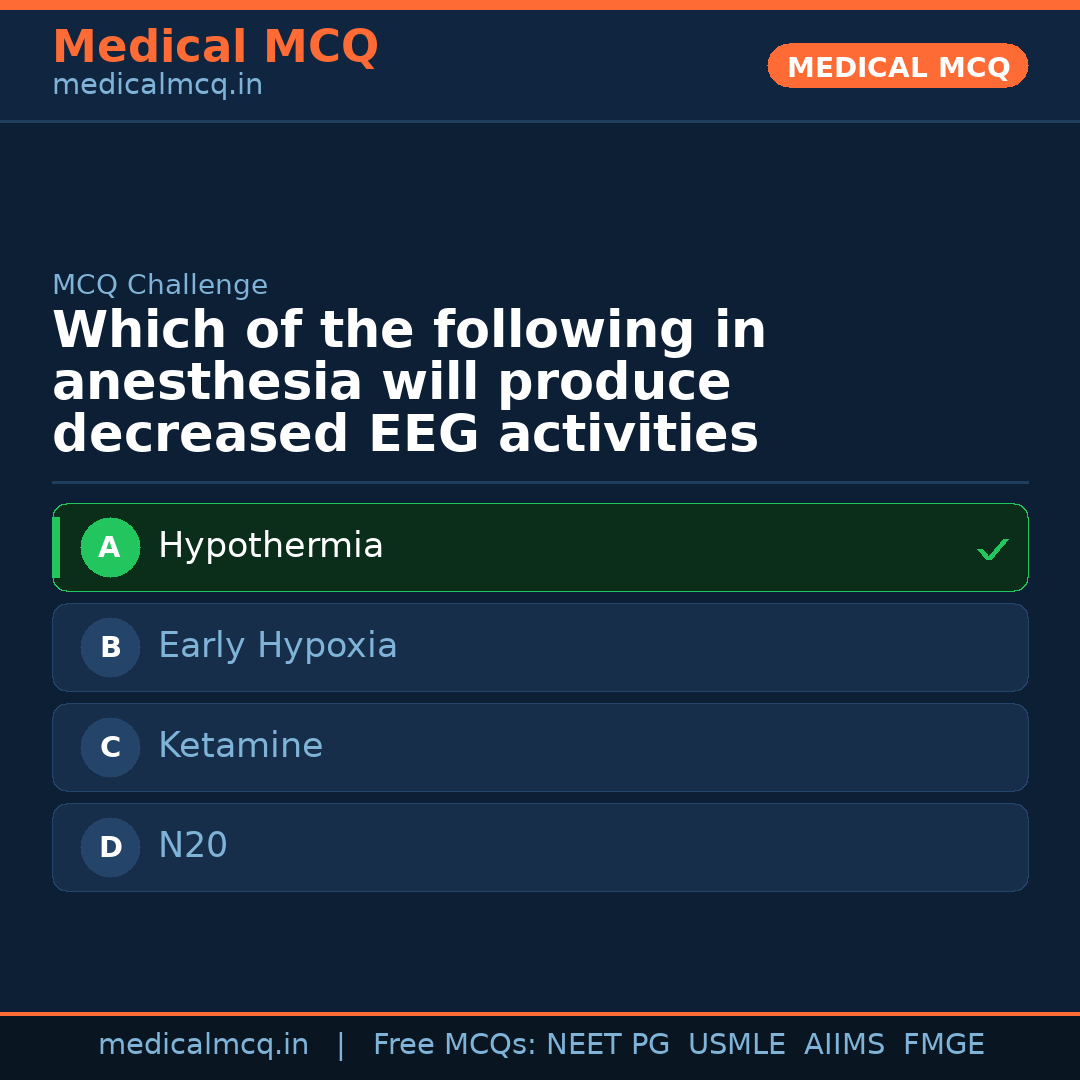 Medical MCQ
medicalmcq.in

MEDICAL MCQ

MCQ Challenge

Which of the following in anesthesia will produce decreased EEG activities

A Hypothermia ✓

B Early Hypoxia

C Ketamine

D N20

medicalmcq.in | Free MCQs: NEET PG USMLE AIIMS FMGE