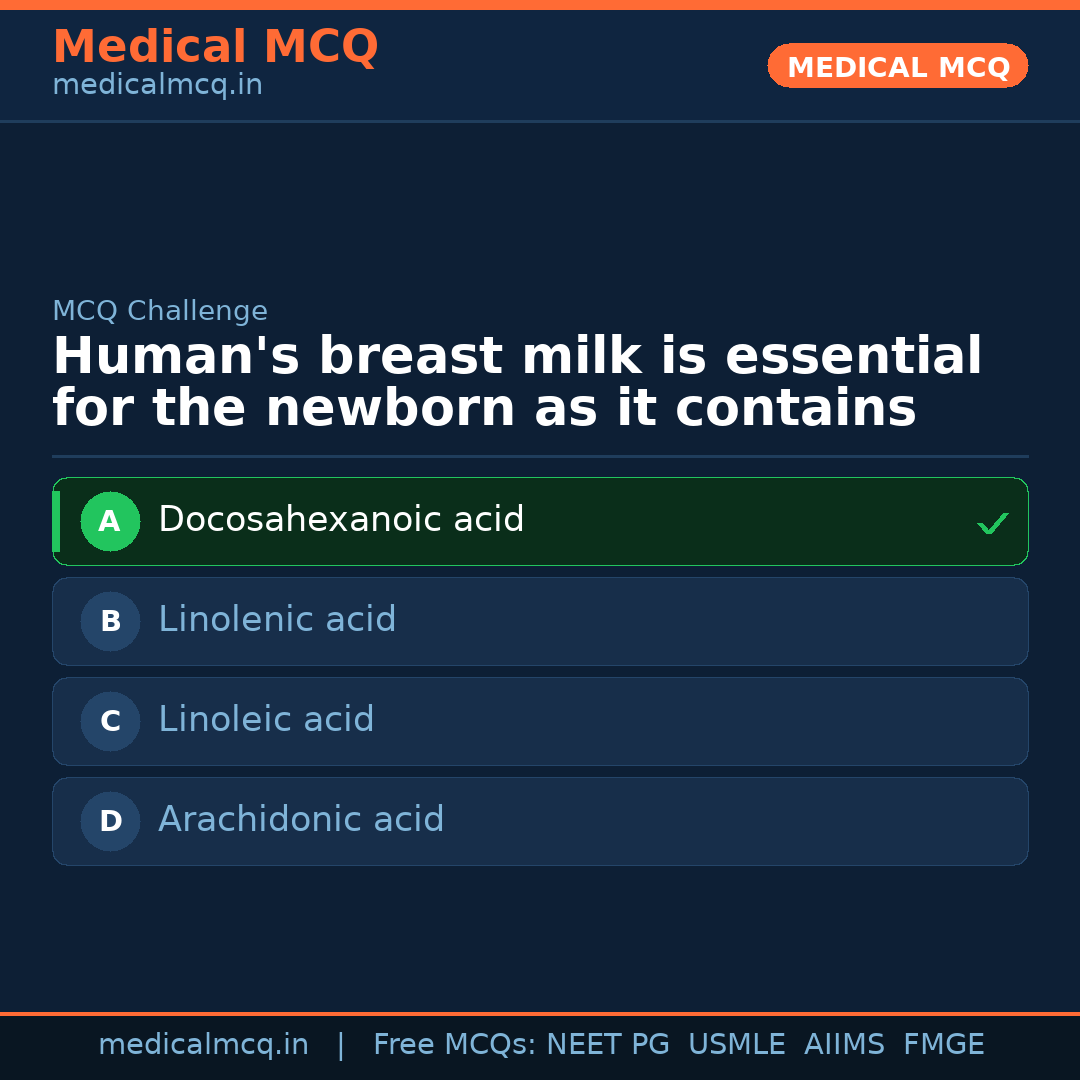 Medical MCQ
medicalmcq.in

MEDICAL MCQ

MCQ Challenge

Human's breast milk is essential for the newborn as it contains

A Docosahexanoic acid ✓

B Linolenic acid

C Linoleic acid

D Arachidonic acid

medicalmcq.in | Free MCQs: NEET PG USMLE AIIMS FMGE