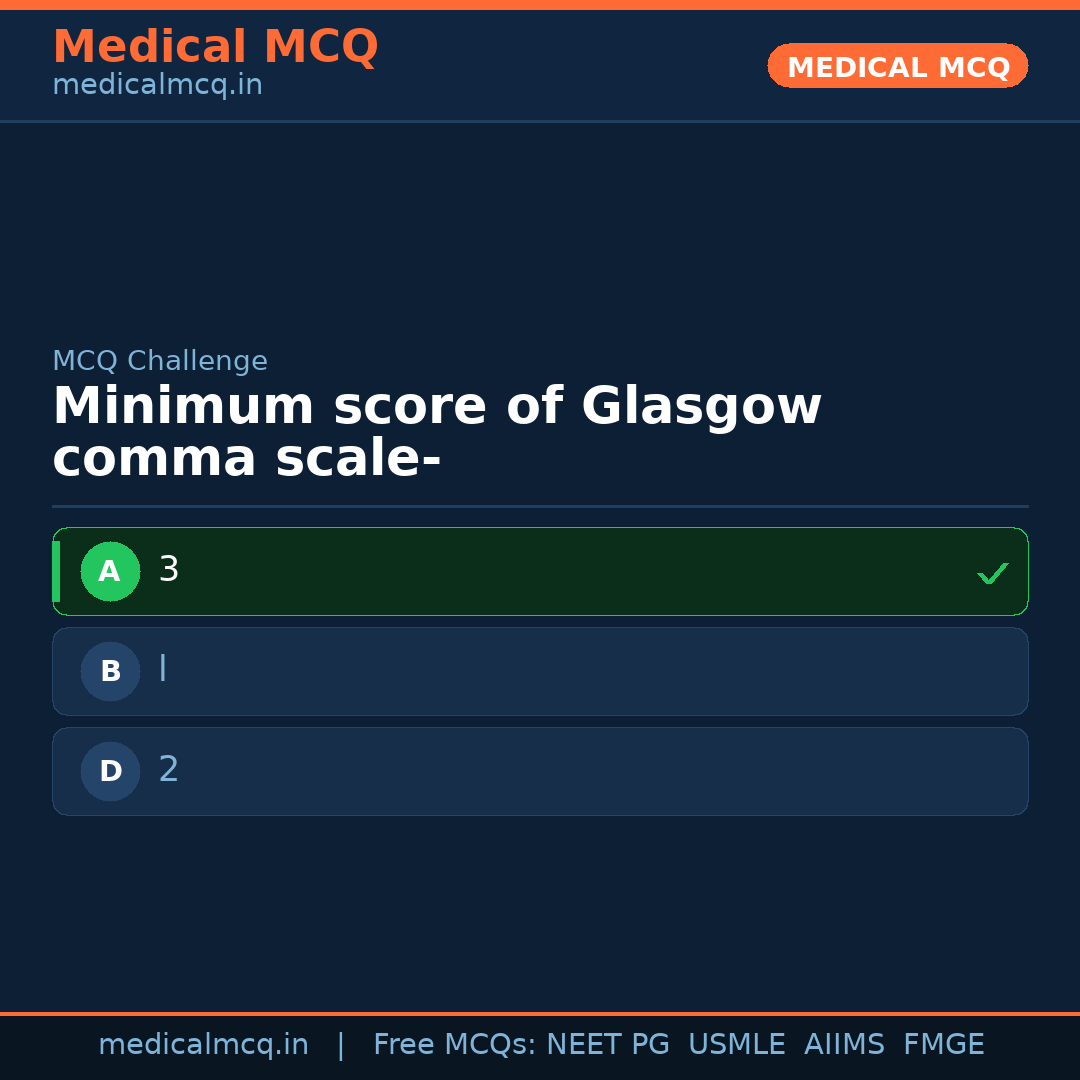 Medical MCQ
medicalmcq.in

MEDICAL MCQ

MCQ Challenge
Minimum score of Glasgow comma scale-

A 3 ✓

B l

D 2

medicalmcq.in | Free MCQs: NEET PG USMLE AIIMS FMGE