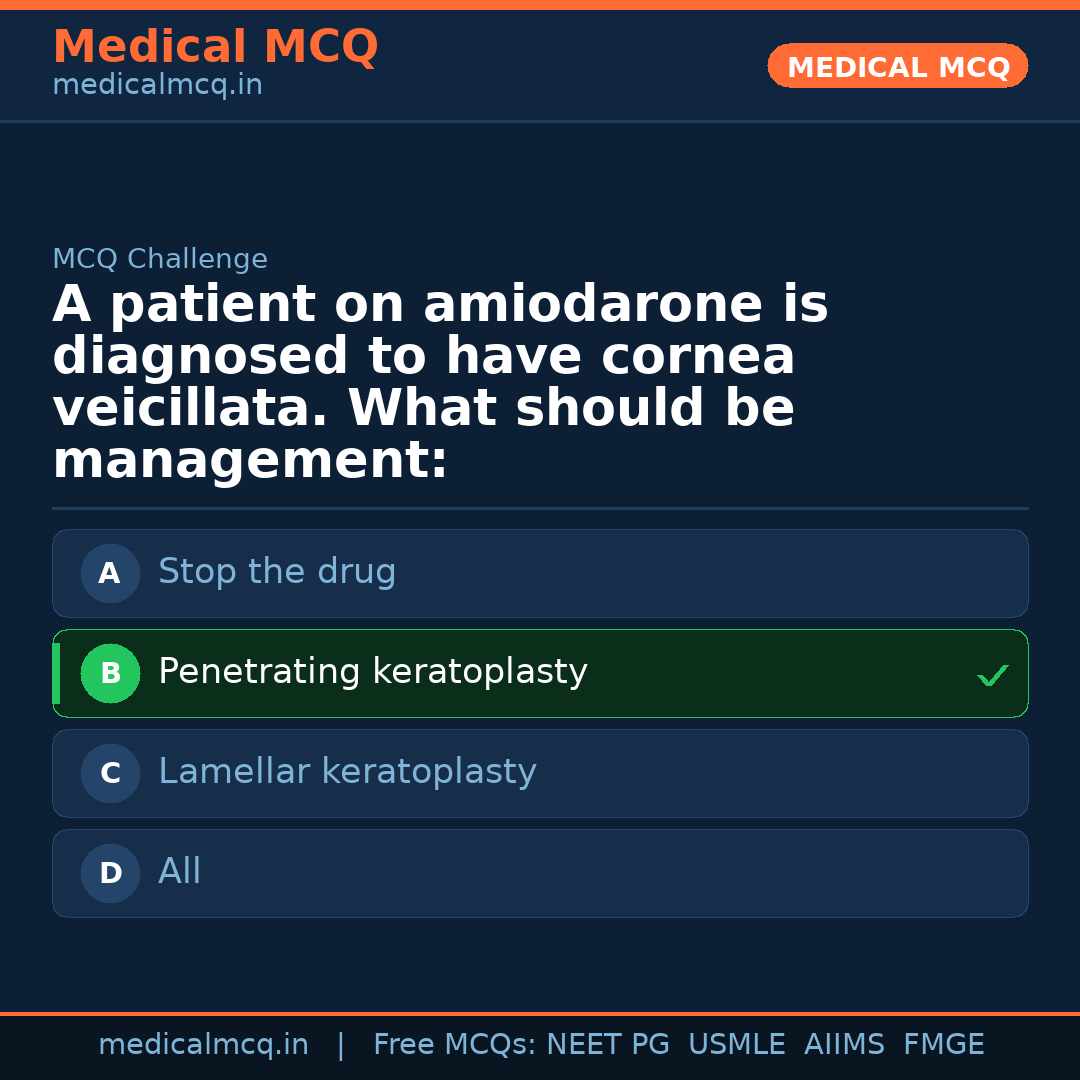 Medical MCQ
medicalmcq.in

MEDICAL MCQ

MCQ Challenge

A patient on amiodarone is diagnosed to have cornea veicillata. What should be management:

A Stop the drug

B Penetrating keratoplasty ✓

C Lamellar keratoplasty

D All

medicalmcq.in | Free MCQs: NEET PG USMLE AIIMS FMGE