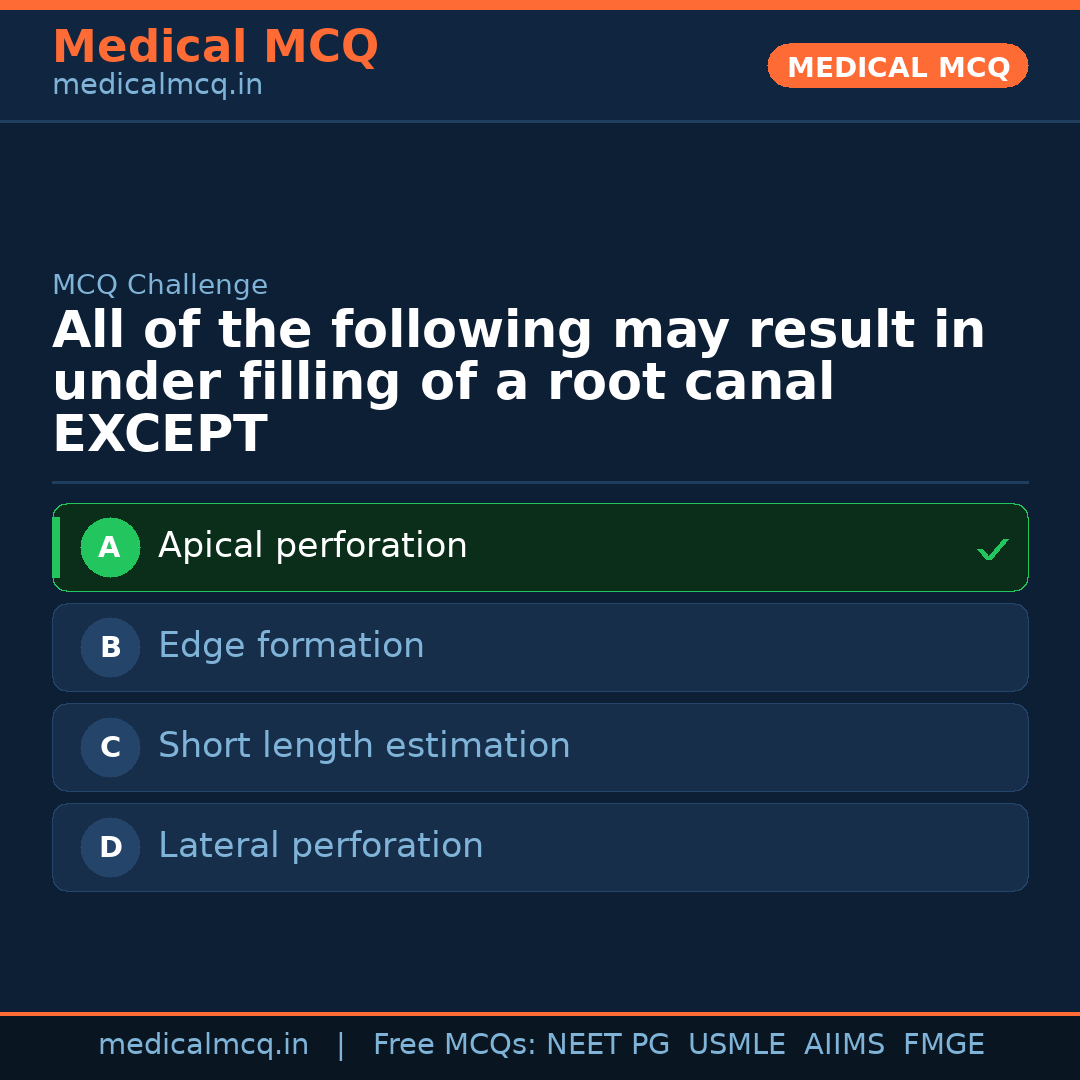 Medical MCQ
medicalmcq.in

MEDICAL MCQ

MCQ Challenge

All of the following may result in under filling of a root canal EXCEPT

A Apical perforation ✓

B Edge formation

C Short length estimation

D Lateral perforation

medicalmcq.in | Free MCQs: NEET PG USMLE AIIMS FMGE