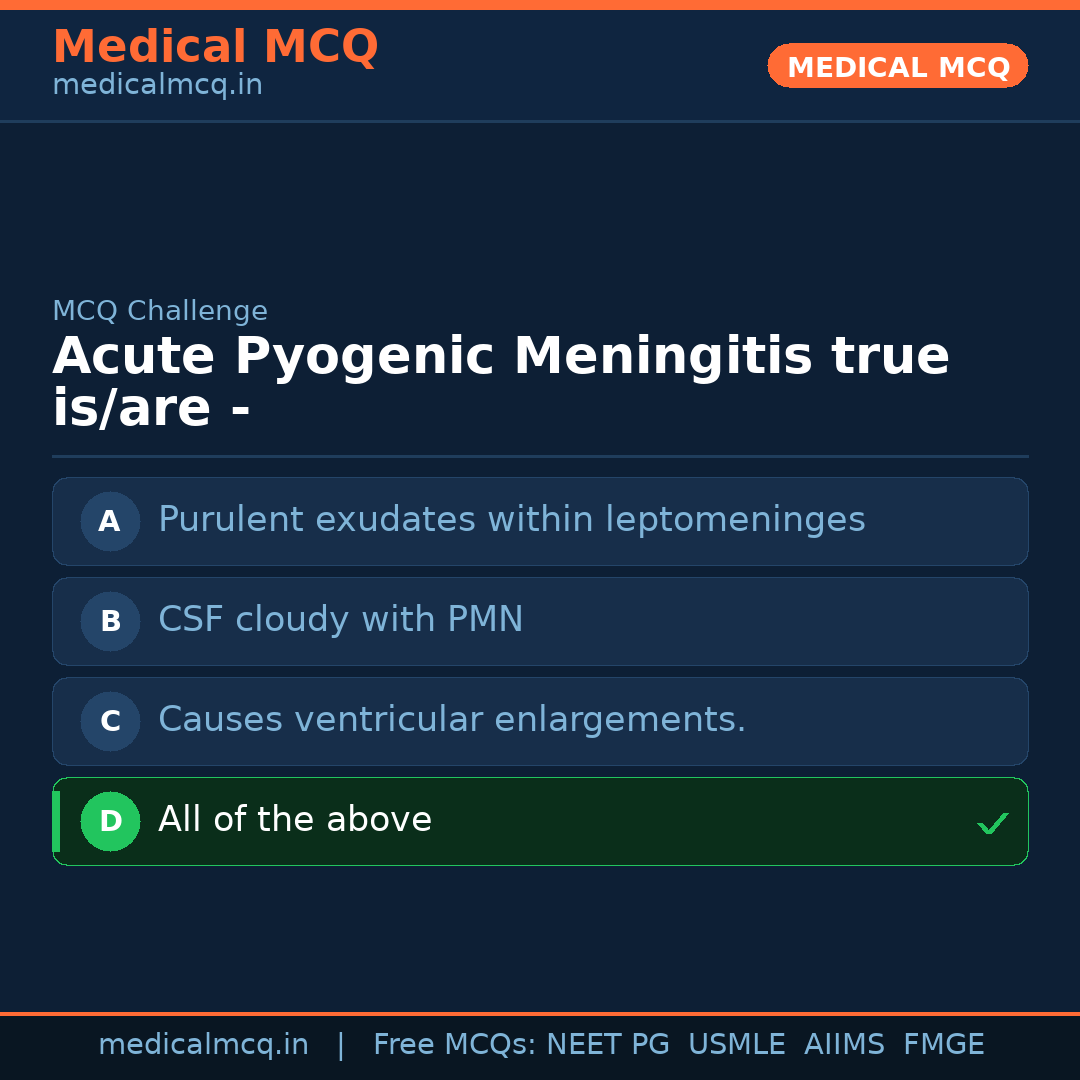 Medical MCQ
medicalmcq.in

MEDICAL MCQ

MCQ Challenge

Acute Pyogenic Meningitis true is/are -

A Purulent exudates within leptomeninges

B CSF cloudy with PMN

C Causes ventricular enlargements.

D All of the above ✓

medicalmcq.in | Free MCQs: NEET PG USMLE AIIMS FMGE