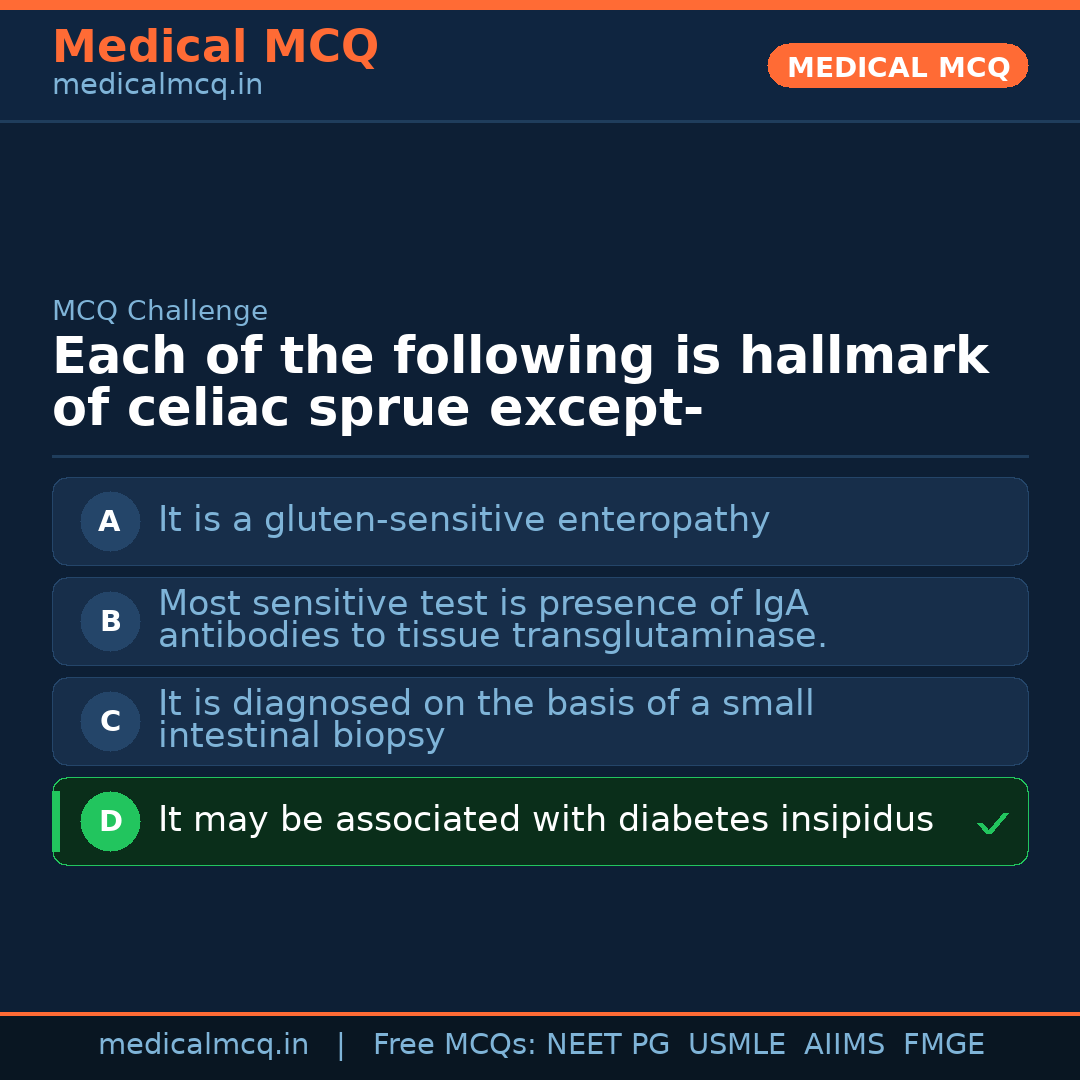 Medical MCQ
medicalmcq.in

MEDICAL MCQ

MCQ Challenge

Each of the following is hallmark of celiac sprue except-

A It is a gluten-sensitive enteropathy

B Most sensitive test is presence of IgA antibodies to tissue transglutaminase.

C It is diagnosed on the basis of a small intestinal biopsy

D It may be associated with diabetes insipidus ✓

medicalmcq.in | Free MCQs: NEET PG USMLE AIIMS FMGE