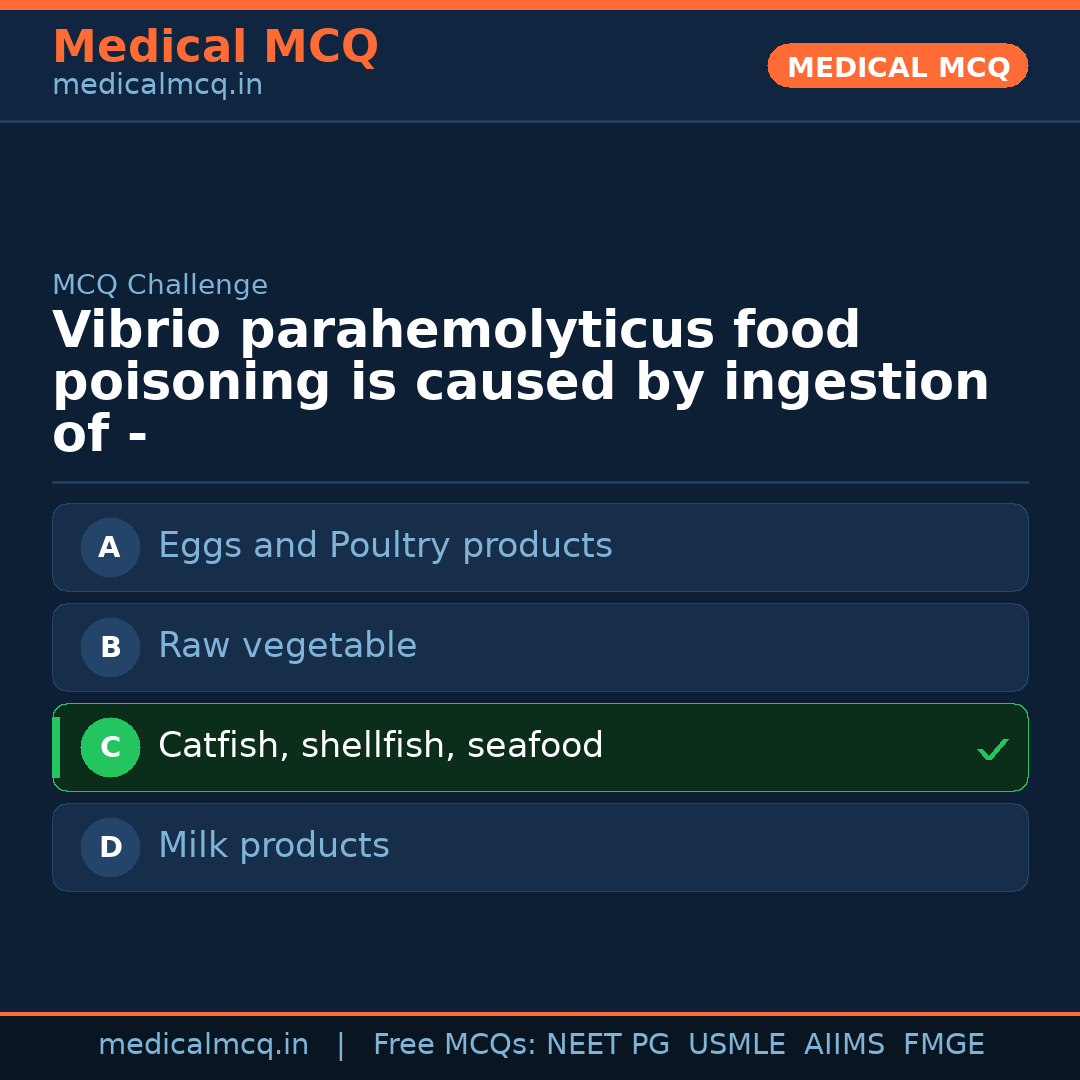 Medical MCQ
medicalmcq.in

MEDICAL MCQ

MCQ Challenge

Vibrio parahemolyticus food poisoning is caused by ingestion of -

A Eggs and Poultry products

B Raw vegetable

C Catfish, shellfish, seafood ✓

D Milk products

medicalmcq.in | Free MCQs: NEET PG USMLE AIIMS FMGE