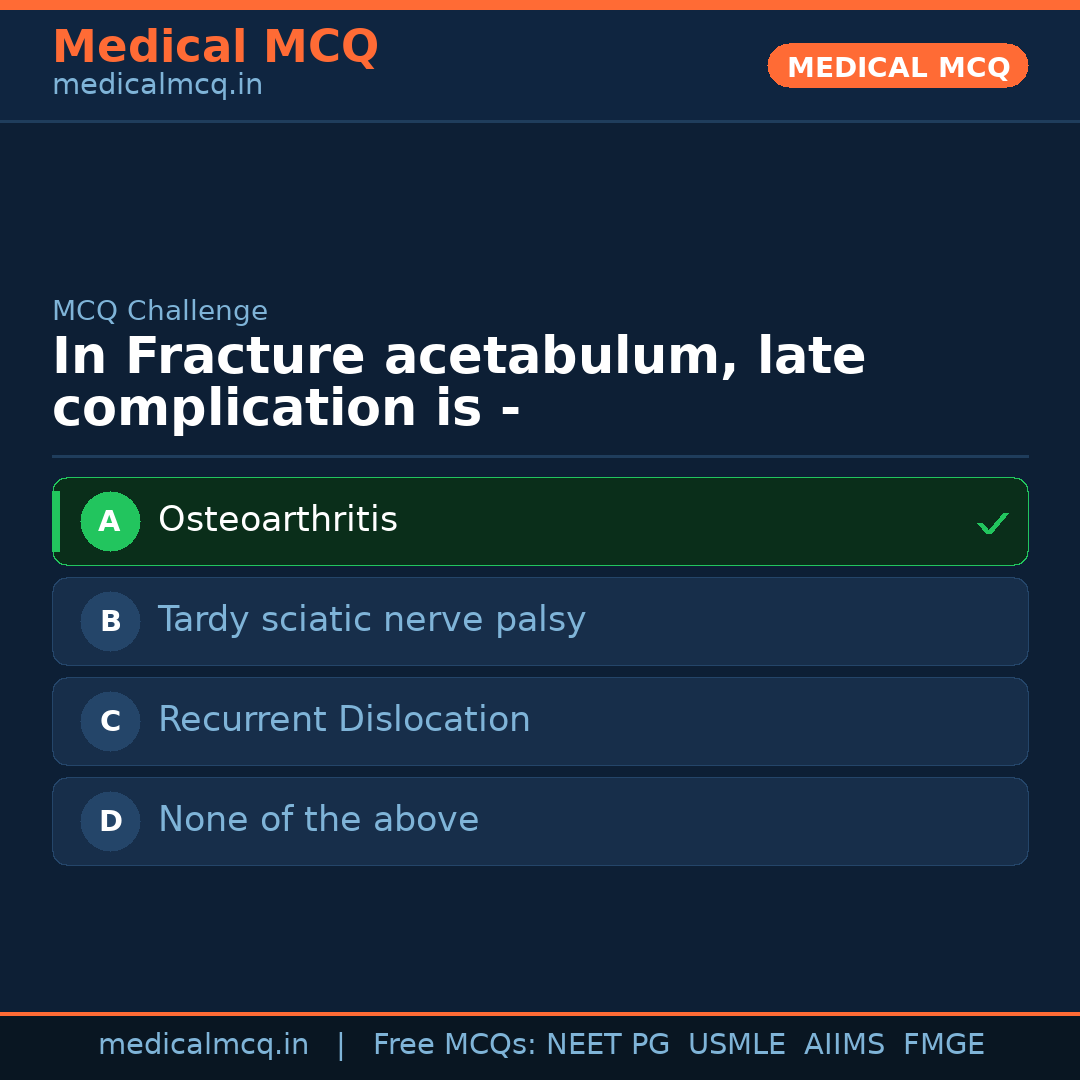 Medical MCQ
medicalmcq.in

MEDICAL MCQ

MCQ Challenge

In Fracture acetabulum, late complication is -

A Osteoarthritis ✓

B Tardy sciatic nerve palsy

C Recurrent Dislocation

D None of the above

medicalmcq.in | Free MCQs: NEET PG USMLE AIIMS FMGE