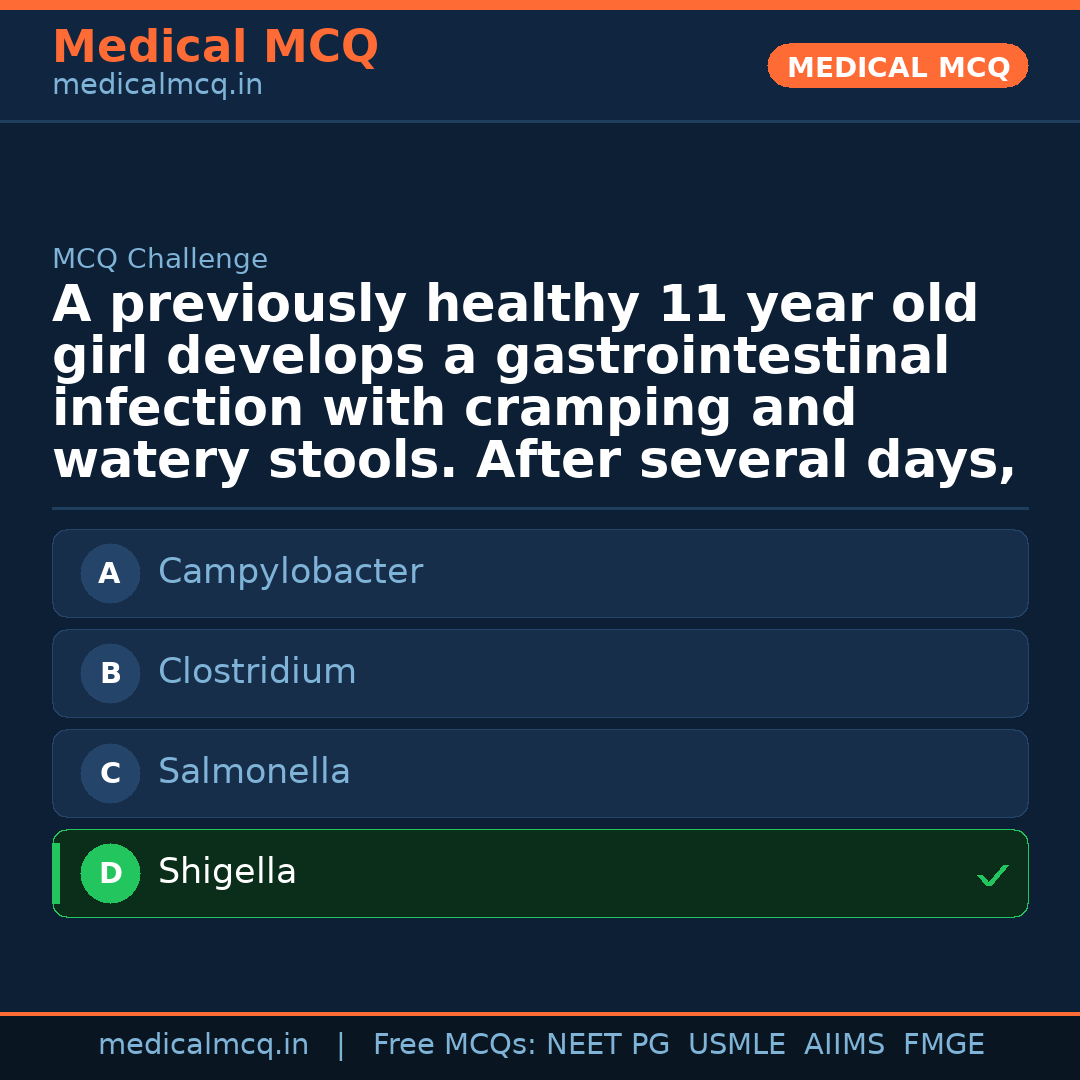 Medical MCQ
medicalmcq.in

MEDICAL MCQ

MCQ Challenge

A previously healthy 11 year old girl develops a gastrointestinal infection with cramping and watery stools. After several days,

A Campylobacter

B Clostridium

C Salmonella

D Shigella ✓

medicalmcq.in | Free MCQs: NEET PG USMLE AIIMS FMGE