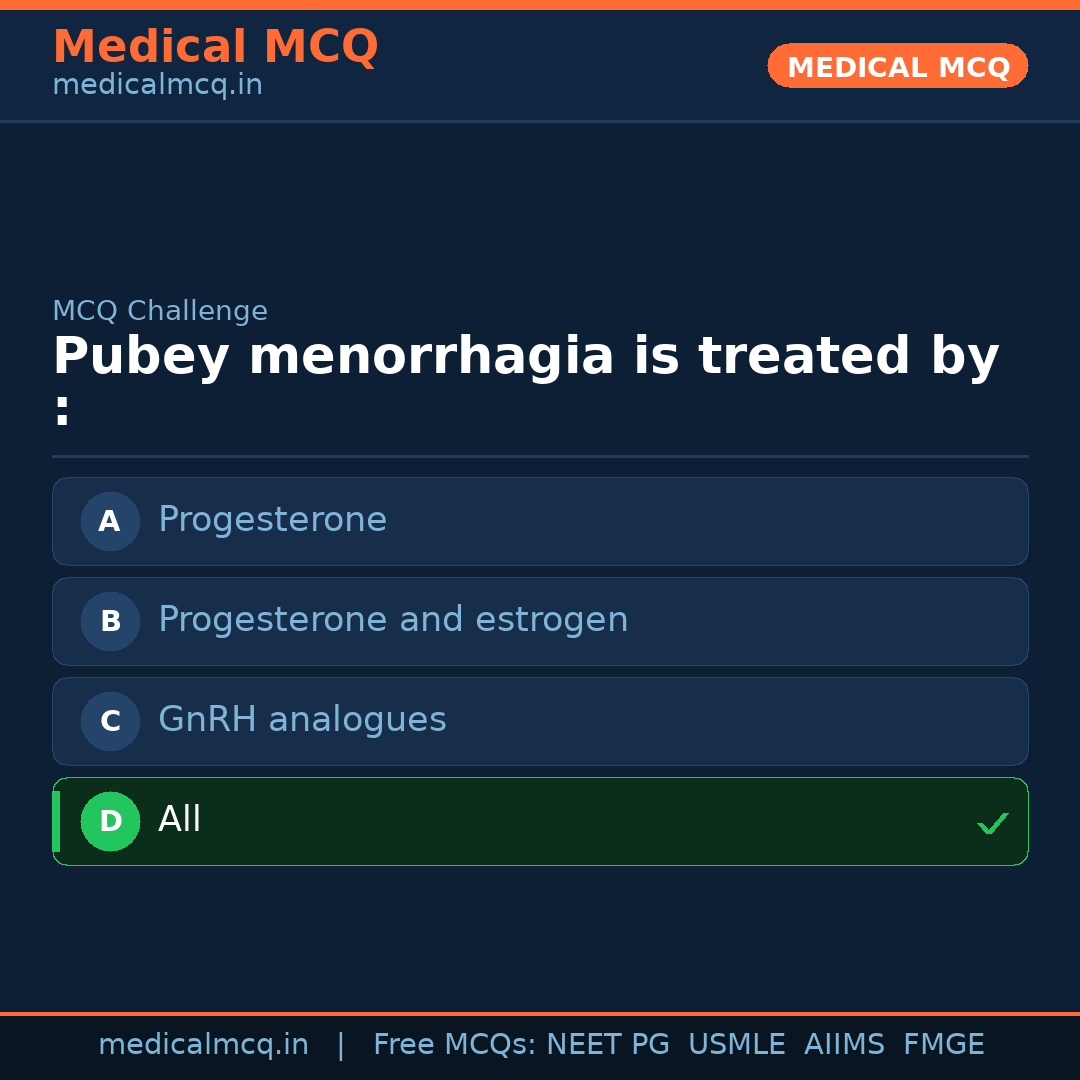 Medical MCQ
medicalmcq.in

MEDICAL MCQ

MCQ Challenge

Pubey menorrhagia is treated by :

A Progesterone

B Progesterone and estrogen

C GnRH analogues

D All ✓

medicalmcq.in | Free MCQs: NEET PG USMLE AIIMS FMGE