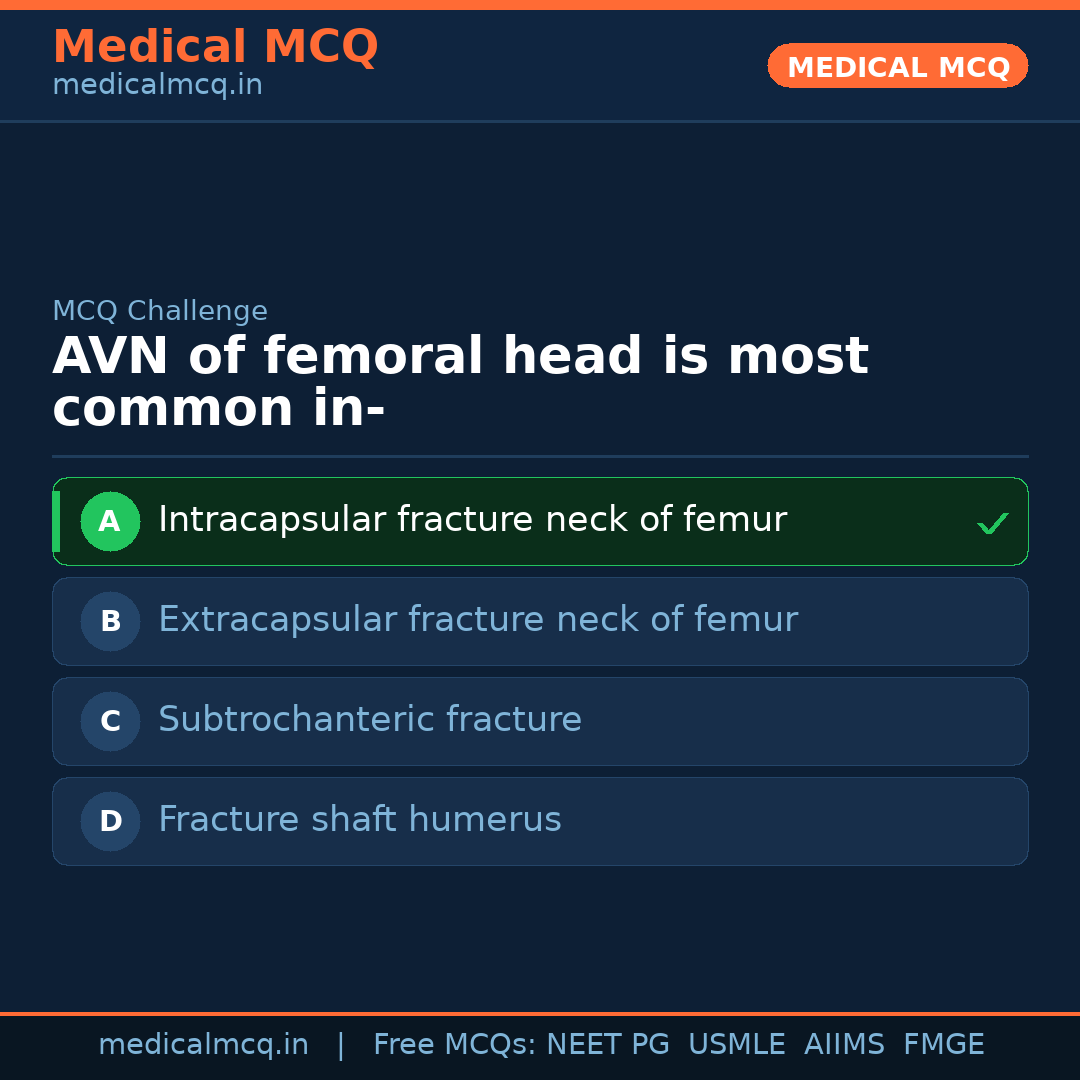 Medical MCQ
medicalmcq.in

MEDICAL MCQ

MCQ Challenge

AVN of femoral head is most common in-

A Intracapsular fracture neck of femur ✓

B Extracapsular fracture neck of femur

C Subtrochanteric fracture

D Fracture shaft humerus

medicalmcq.in | Free MCQs: NEET PG USMLE AIIMS FMGE