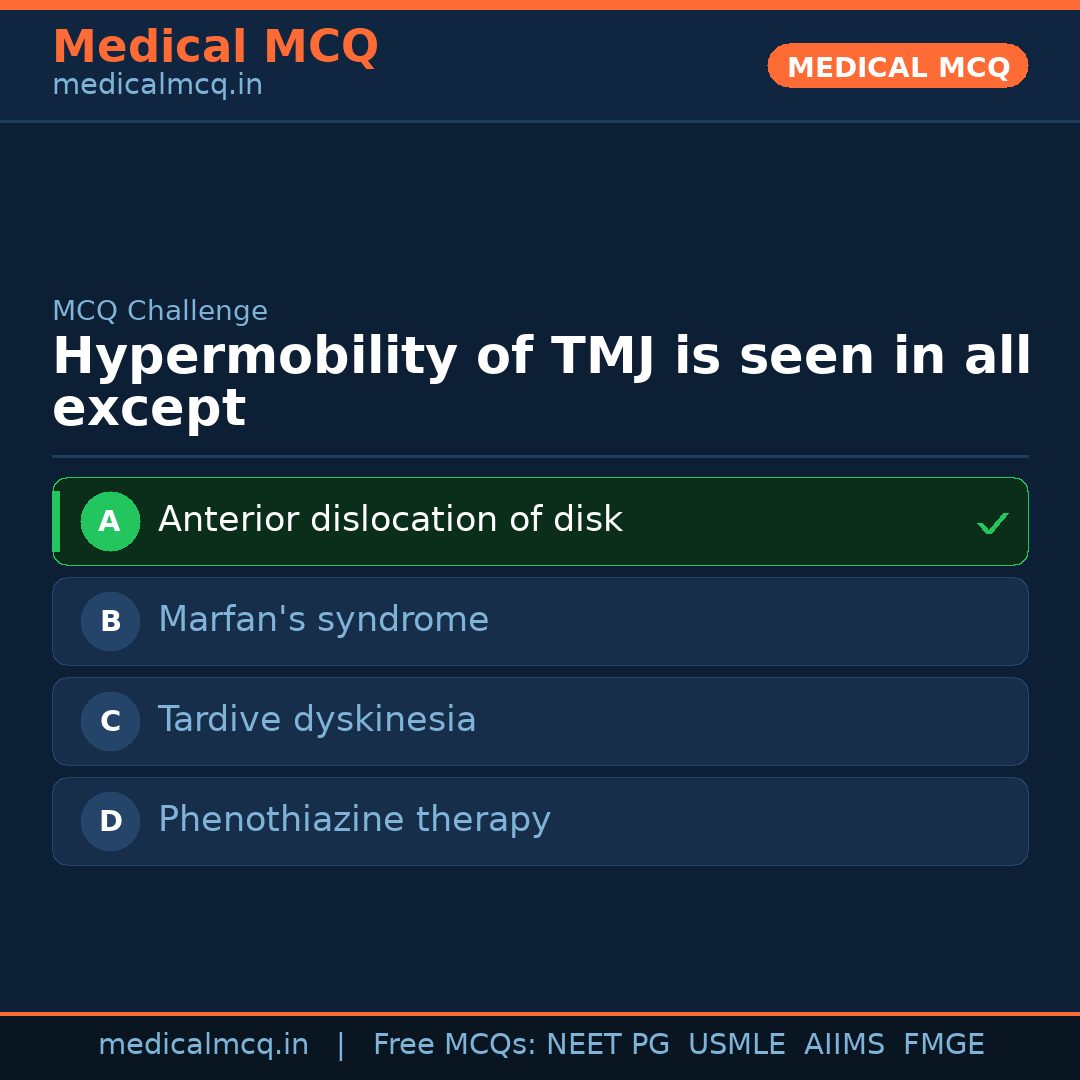 Medical MCQ
medicalmcq.in

MEDICAL MCQ

MCQ Challenge

Hypermobility of TMJ is seen in all except

A Anterior dislocation of disk ✓

B Marfan's syndrome

C Tardive dyskinesia

D Phenothiazine therapy

medicalmcq.in | Free MCQs: NEET PG USMLE AIIMS FMGE