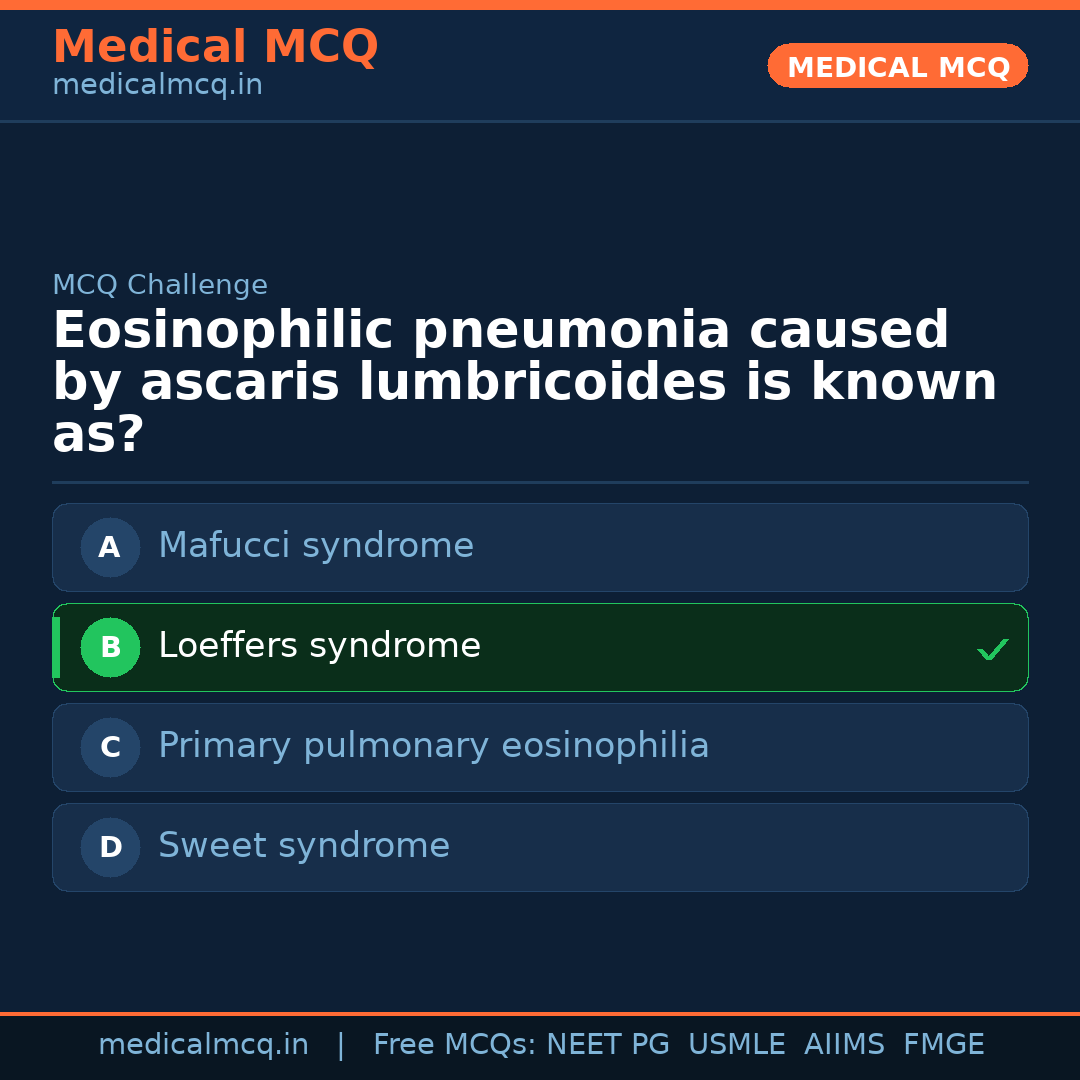 Medical MCQ
medicalmcq.in

MEDICAL MCQ

MCQ Challenge

Eosinophilic pneumonia caused by ascaris lumbricoides is known as?

A Mafucci syndrome

B Loeffers syndrome ✓

C Primary pulmonary eosinophilia

D Sweet syndrome

medicalmcq.in | Free MCQs: NEET PG USMLE AIIMS FMGE