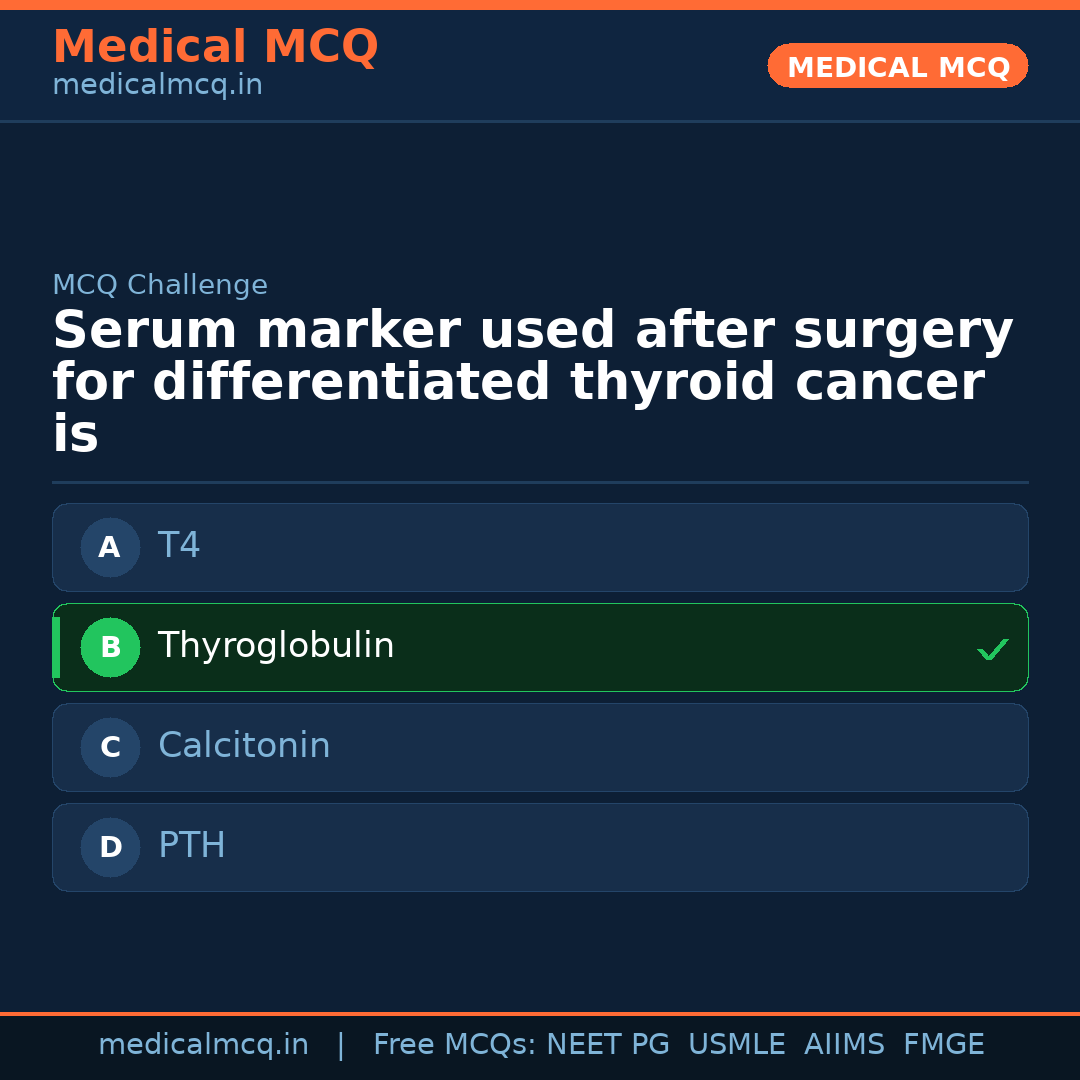 Medical MCQ
medicalmcq.in

MEDICAL MCQ

MCQ Challenge

Serum marker used after surgery for differentiated thyroid cancer is

A T4

B Thyroglobulin ✓

C Calcitonin

D PTH

medicalmcq.in | Free MCQs: NEET PG USMLE AIIMS FMGE