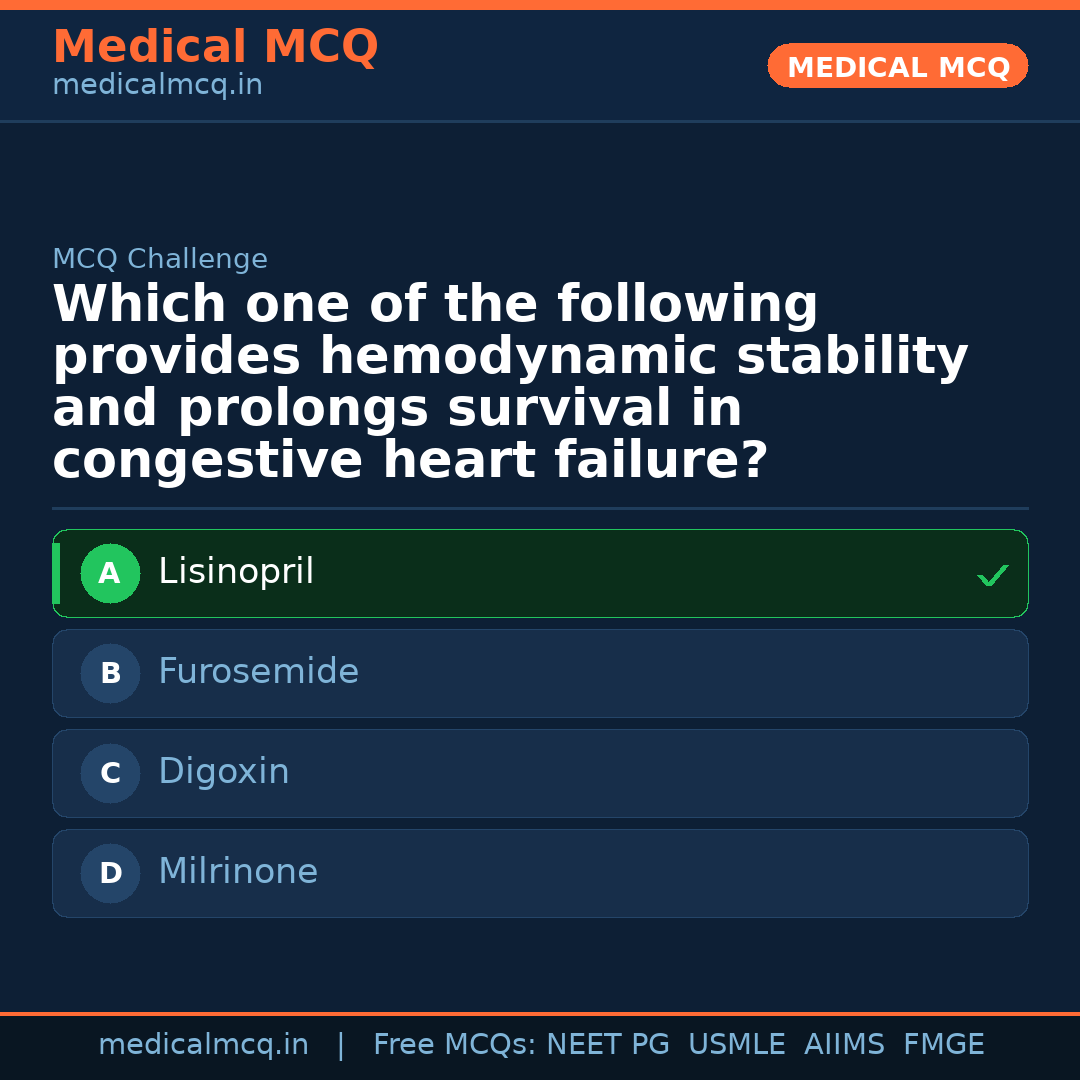 Medical MCQ
medicalmcq.in

MEDICAL MCQ

MCQ Challenge

Which one of the following provides hemodynamic stability and prolongs survival in congestive heart failure?

A Lisinopril ✓

B Furosemide

C Digoxin

D Milrinone

medicalmcq.in | Free MCQs: NEET PG USMLE AIIMS FMGE