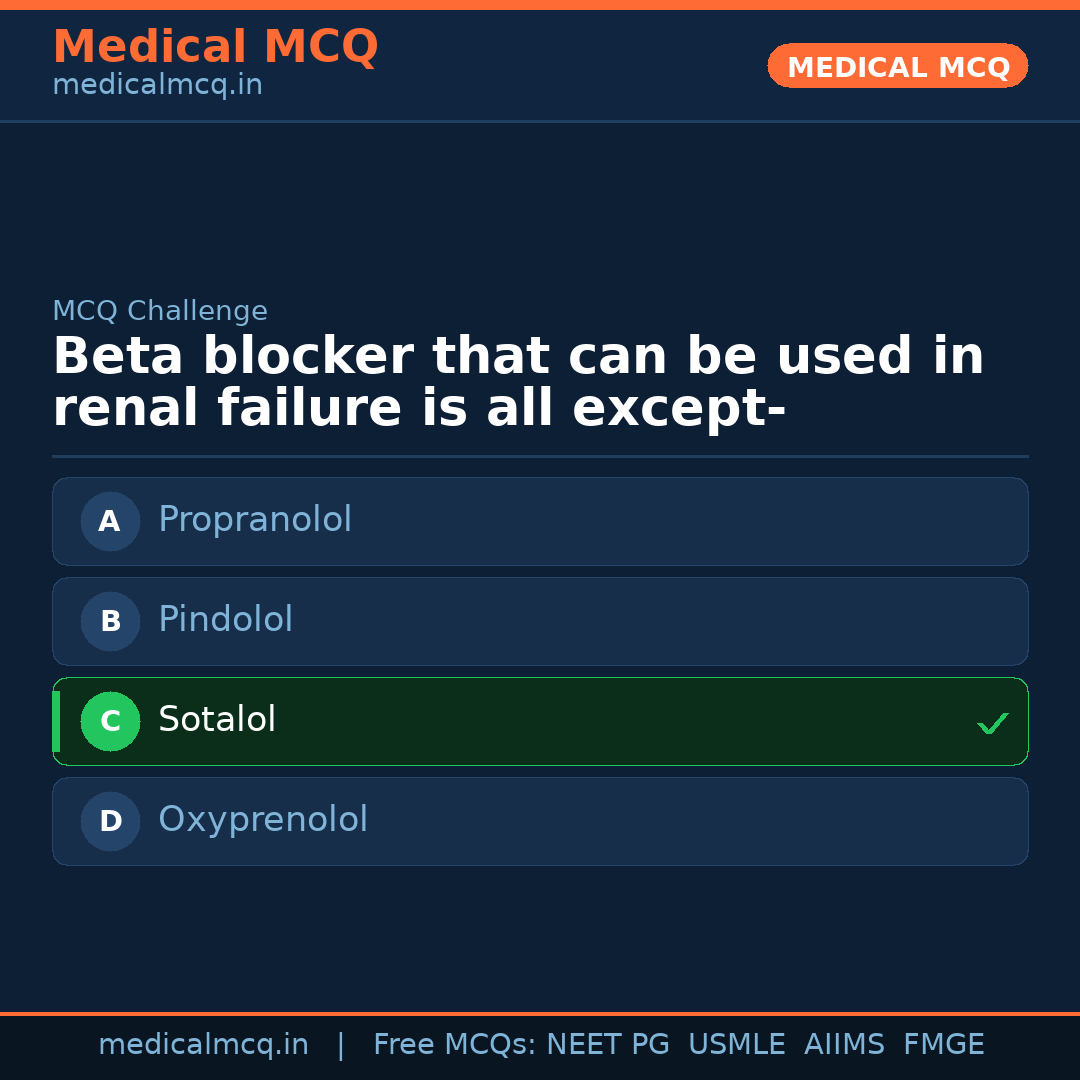 Medical MCQ
medicalmcq.in

MEDICAL MCQ

MCQ Challenge

Beta blocker that can be used in renal failure is all except-

A Propranolol

B Pindolol

C Sotalol ✓

D Oxyprenolol

medicalmcq.in | Free MCQs: NEET PG USMLE AIIMS FMGE