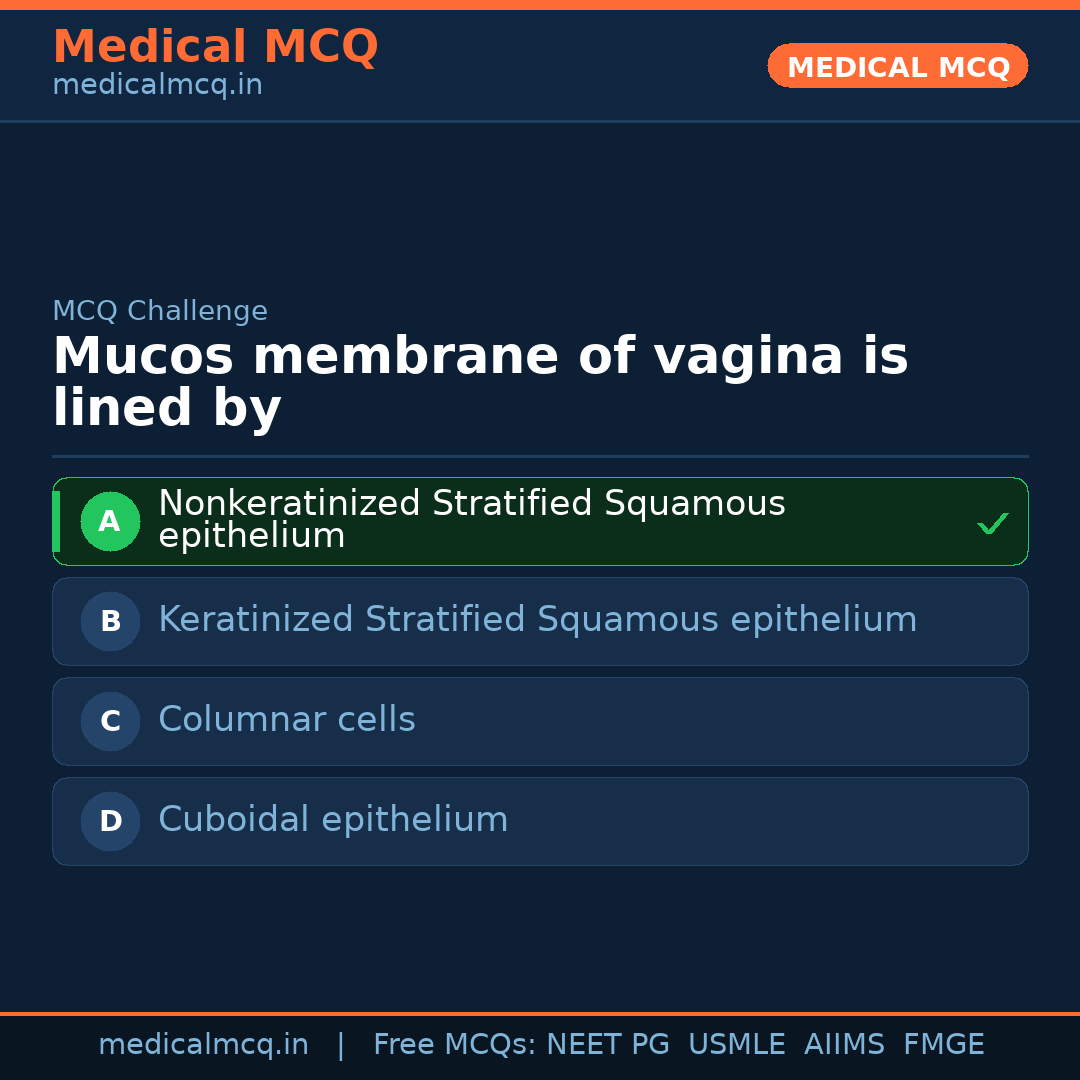 Medical MCQ
medicalmcq.in

MEDICAL MCQ

MCQ Challenge

Mucos membrane of vagina is lined by

A Nonkeratinized Stratified Squamous epithelium ✓

B Keratinized Stratified Squamous epithelium

C Columnar cells

D Cuboidal epithelium

medicalmcq.in | Free MCQs: NEET PG USMLE AIIMS FMGE