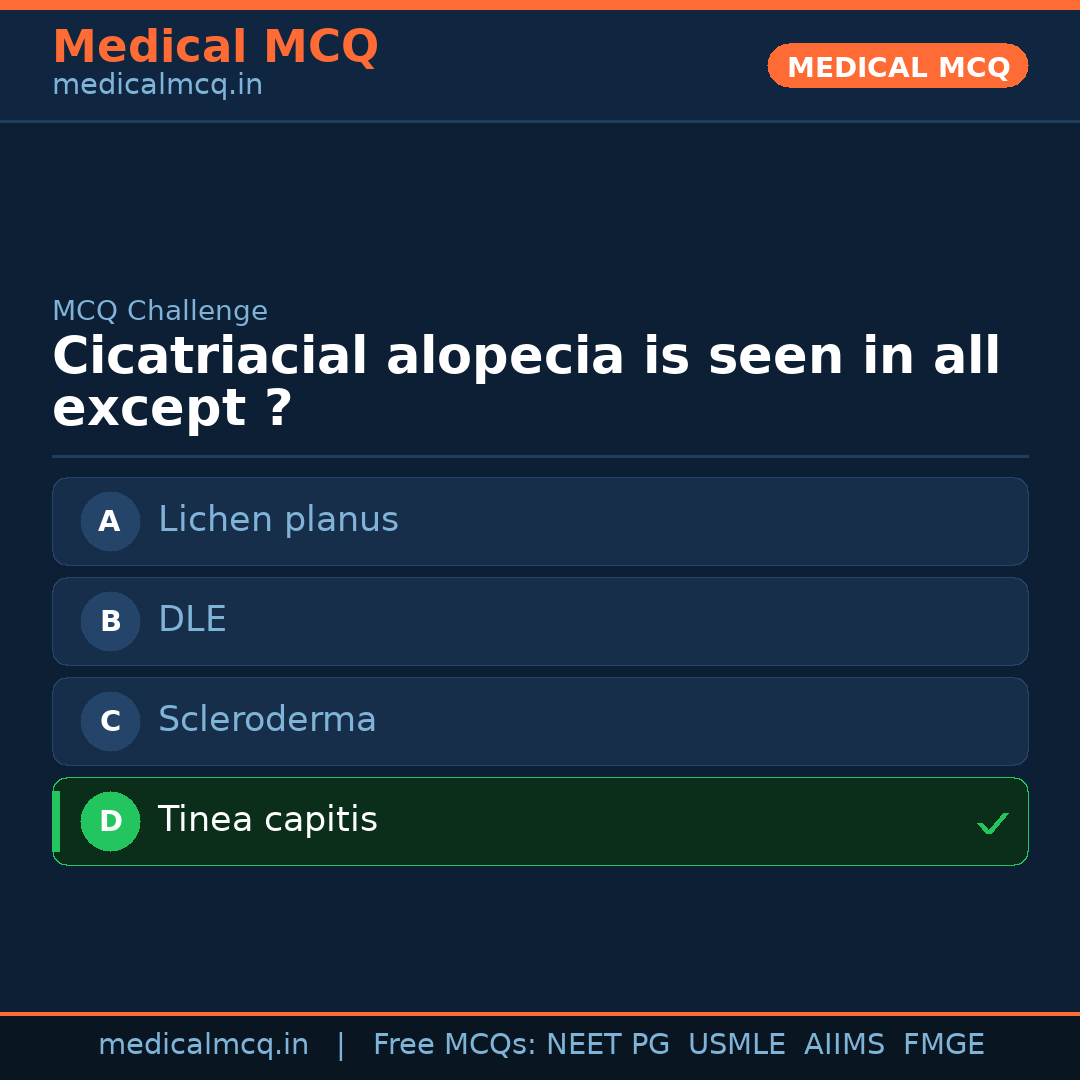 Medical MCQ
medicalmcq.in

MEDICAL MCQ

MCQ Challenge

Cicatriacial alopecia is seen in all except ?

A Lichen planus

B DLE

C Scleroderma

D Tinea capitis ✓

medicalmcq.in | Free MCQs: NEET PG USMLE AIIMS FMGE