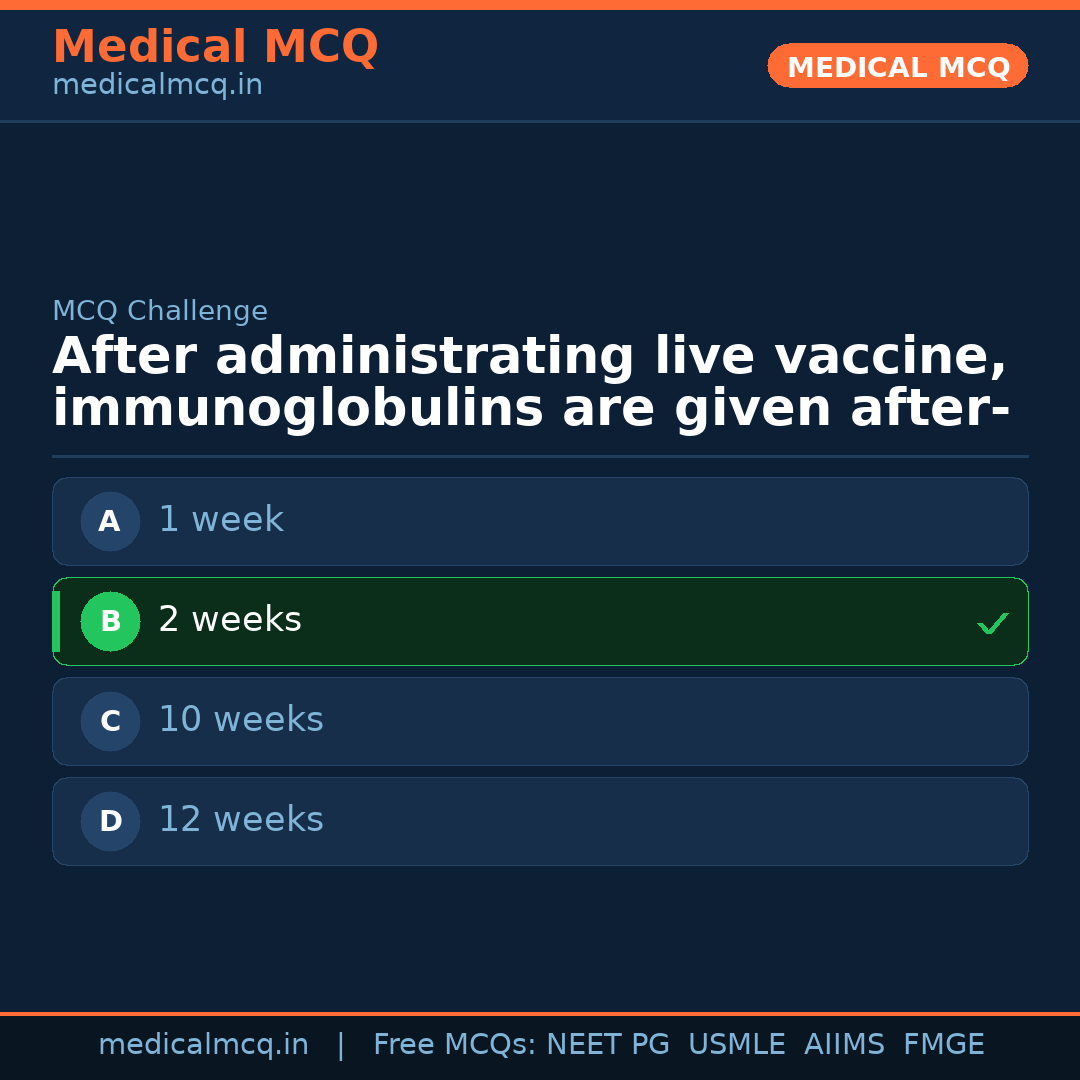 Medical MCQ
medicalmcq.in

MEDICAL MCQ

MCQ Challenge

After administrating live vaccine, immunoglobulins are given after-

A 1 week

B 2 weeks ✓

C 10 weeks

D 12 weeks

medicalmcq.in | Free MCQs: NEET PG USMLE AIIMS FMGE