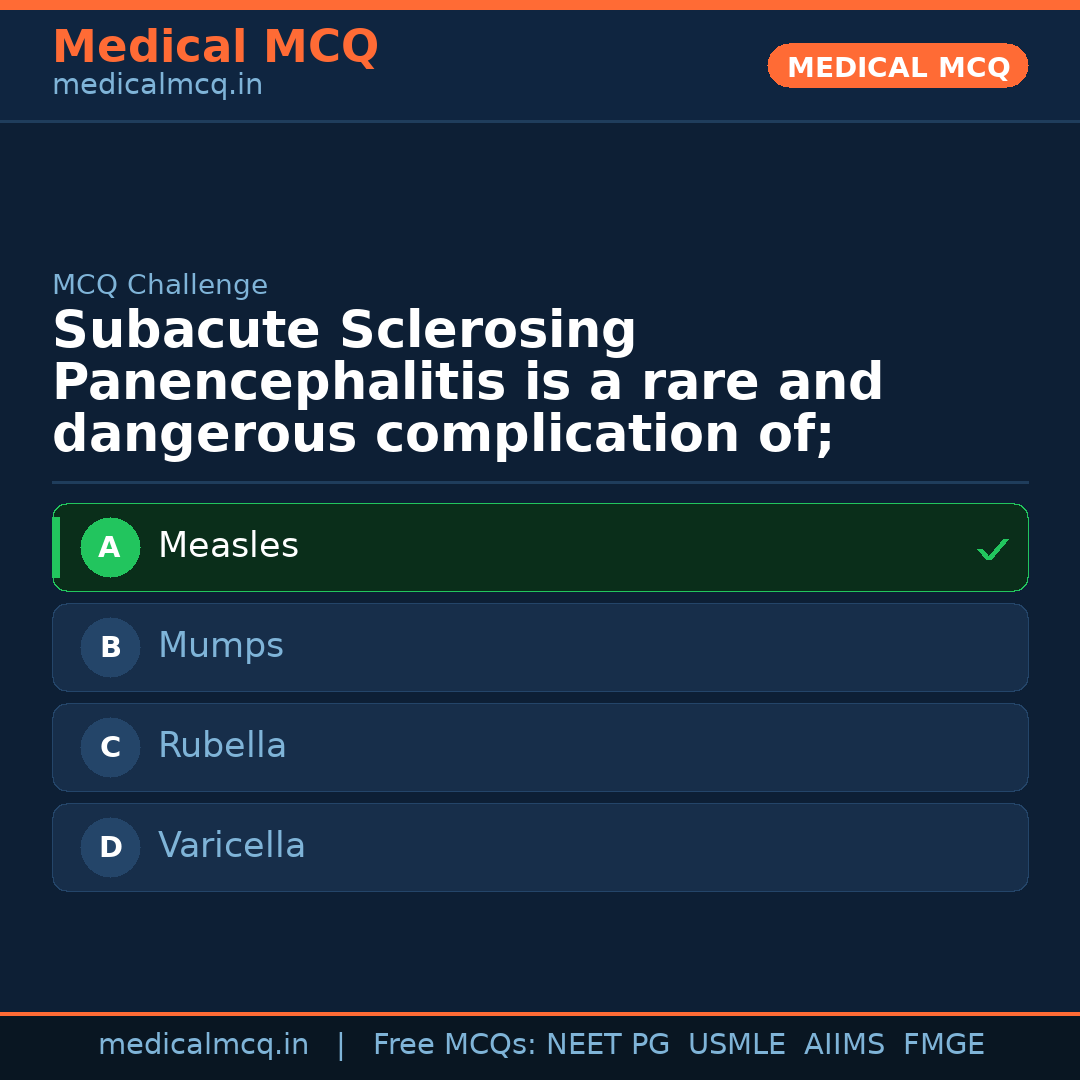 Medical MCQ
medicalmcq.in

MEDICAL MCQ

MCQ Challenge

Subacute Sclerosing Panencephalitis is a rare and dangerous complication of;

A Measles ✓

B Mumps

C Rubella

D Varicella

medicalmcq.in | Free MCQs: NEET PG USMLE AIIMS FMGE