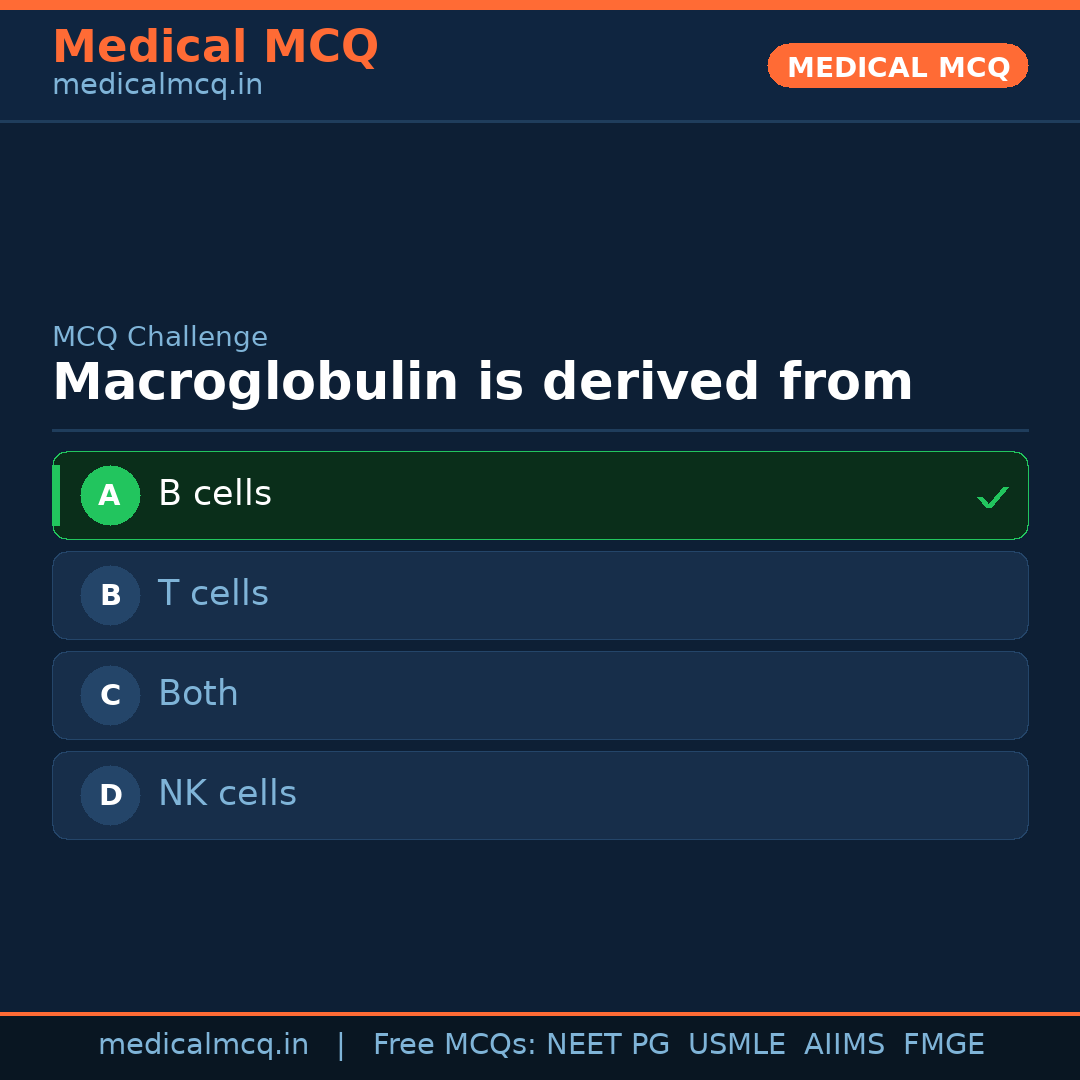 Medical MCQ
medicalmcq.in

MEDICAL MCQ

MCQ Challenge
Macroglobulin is derived from

A B cells ✓
B T cells
C Both
D NK cells

medicalmcq.in | Free MCQs: NEET PG USMLE AIIMS FMGE