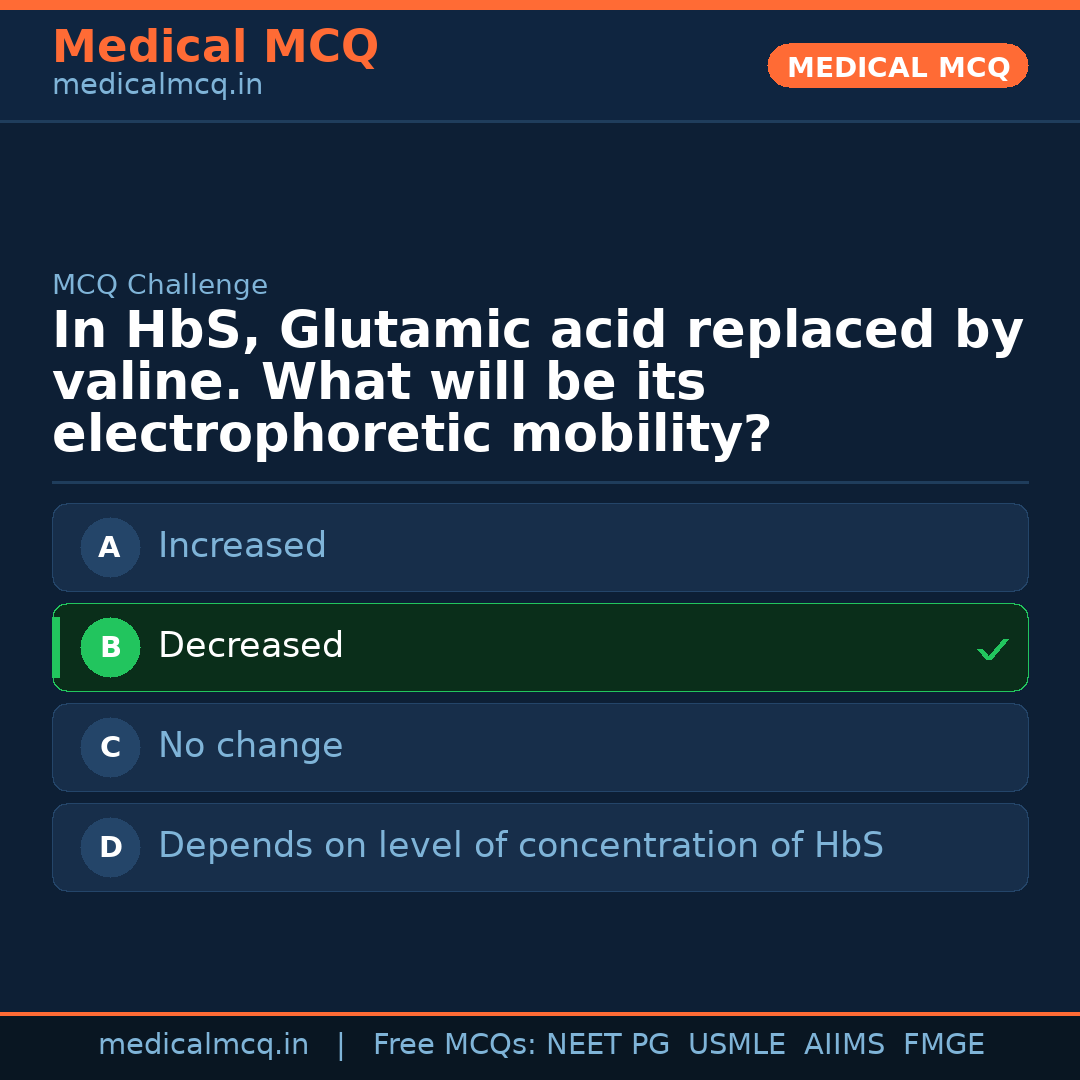 Medical MCQ
medicalmcq.in

MEDICAL MCQ

MCQ Challenge

In HbS, Glutamic acid replaced by valine. What will be its electrophoretic mobility?

A Increased

B Decreased ✓

C No change

D Depends on level of concentration of HbS

medicalmcq.in | Free MCQs: NEET PG USMLE AIIMS FMGE