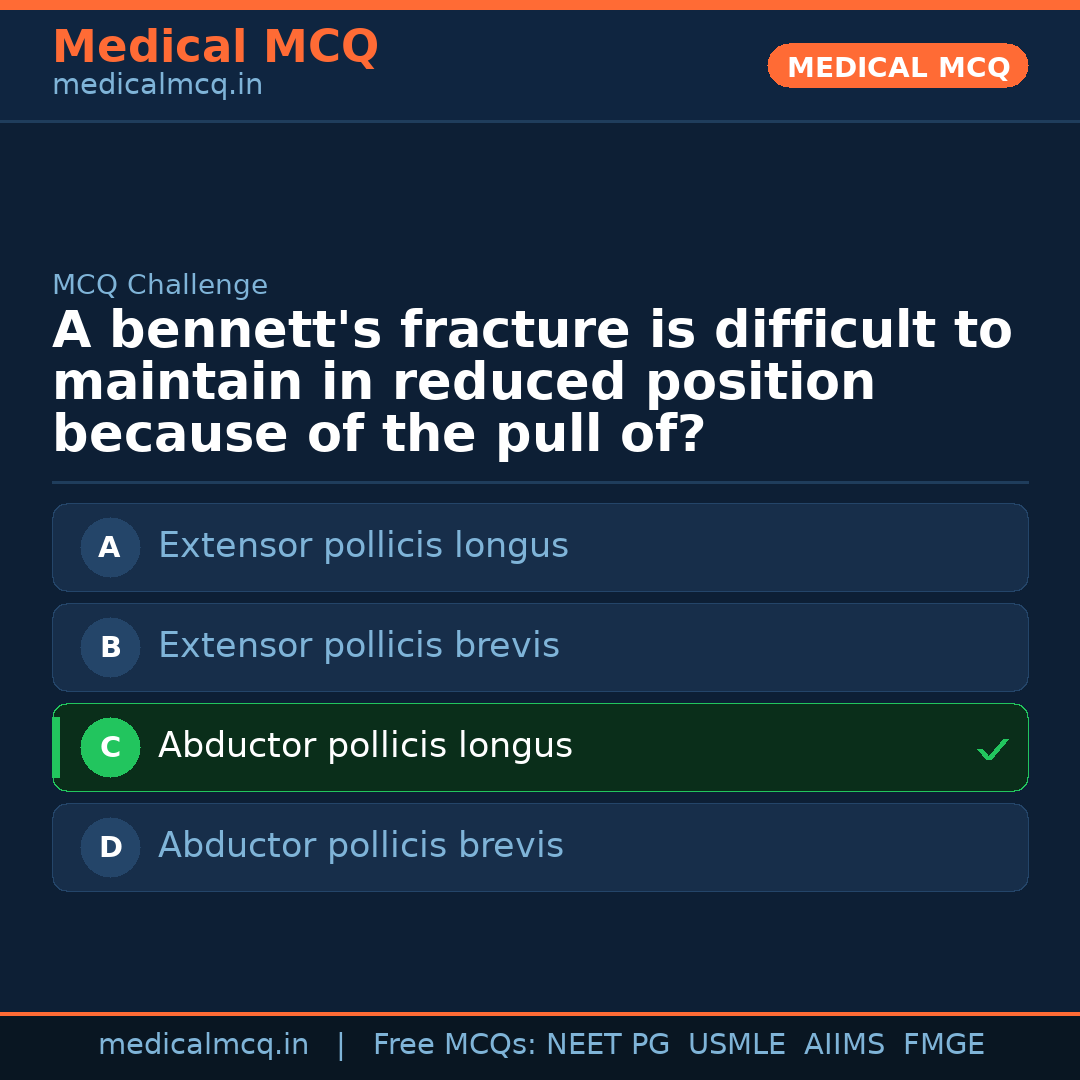 Medical MCQ
medicalmcq.in

MEDICAL MCQ

MCQ Challenge

A bennett's fracture is difficult to maintain in reduced position because of the pull of?

A Extensor pollicis longus

B Extensor pollicis brevis

C Abductor pollicis longus ✓

D Abductor pollicis brevis

medicalmcq.in | Free MCQs: NEET PG USMLE AIIMS FMGE